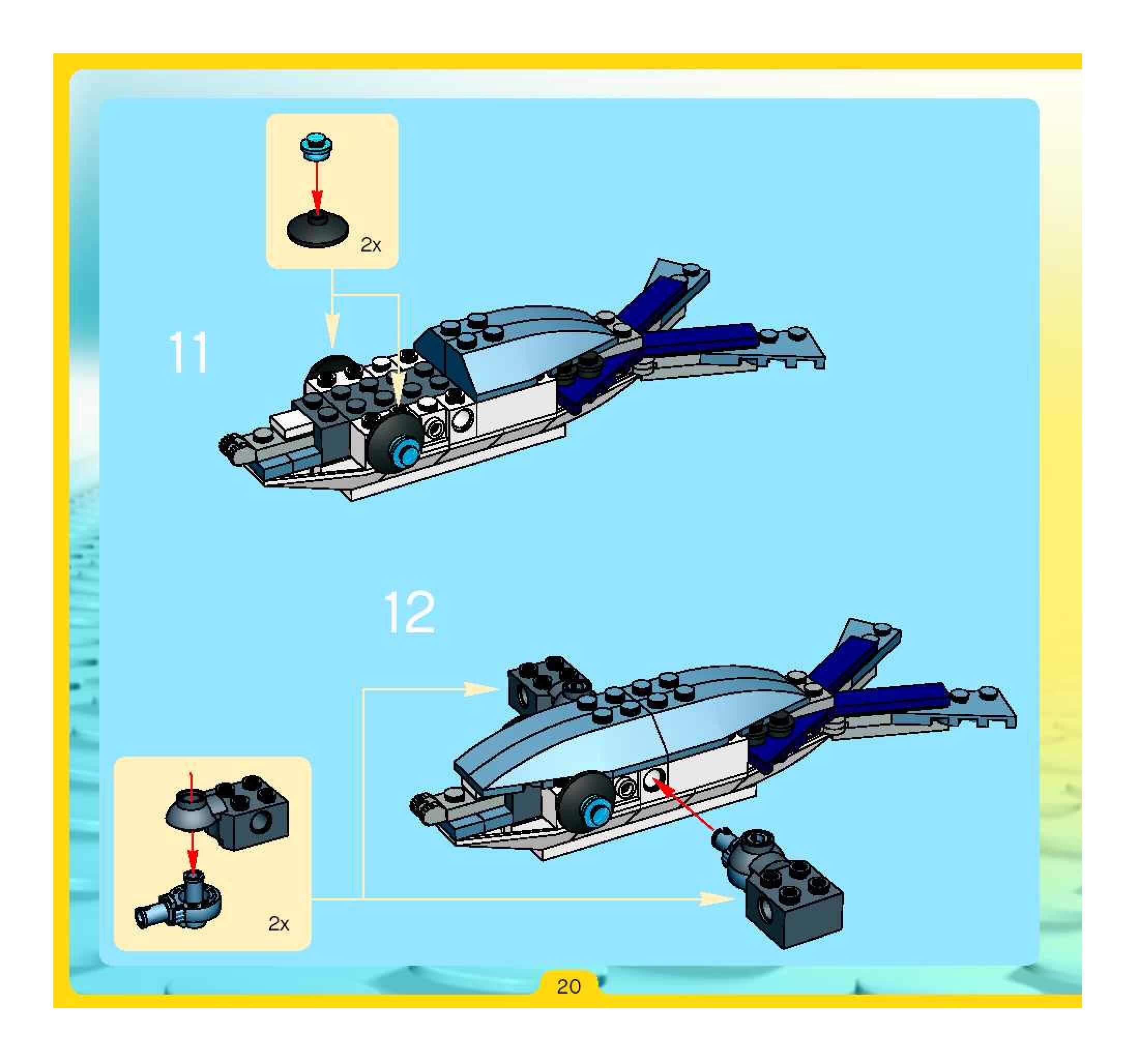 2x

11

12

2x

20