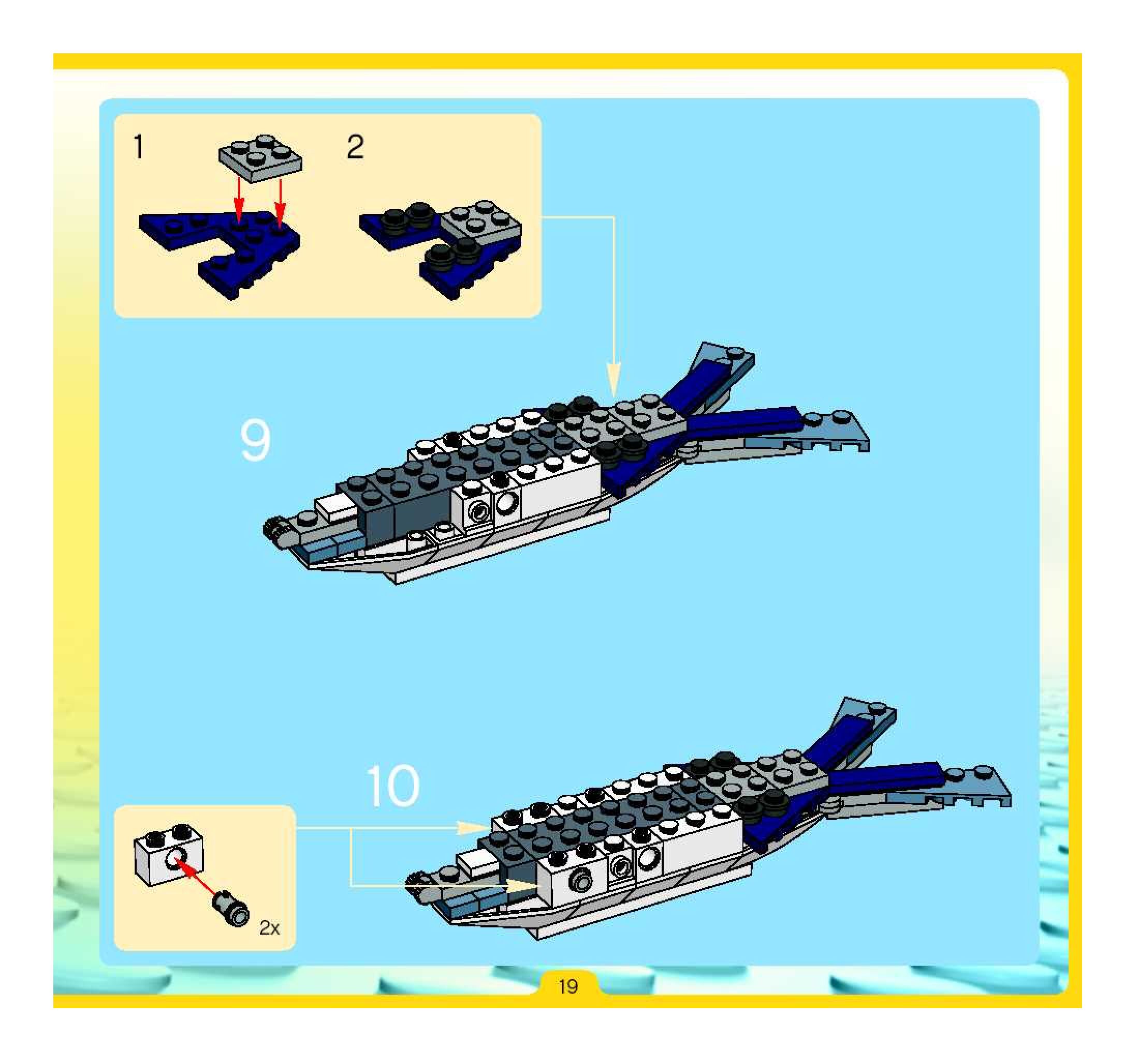 1

2

9

10

2x

19