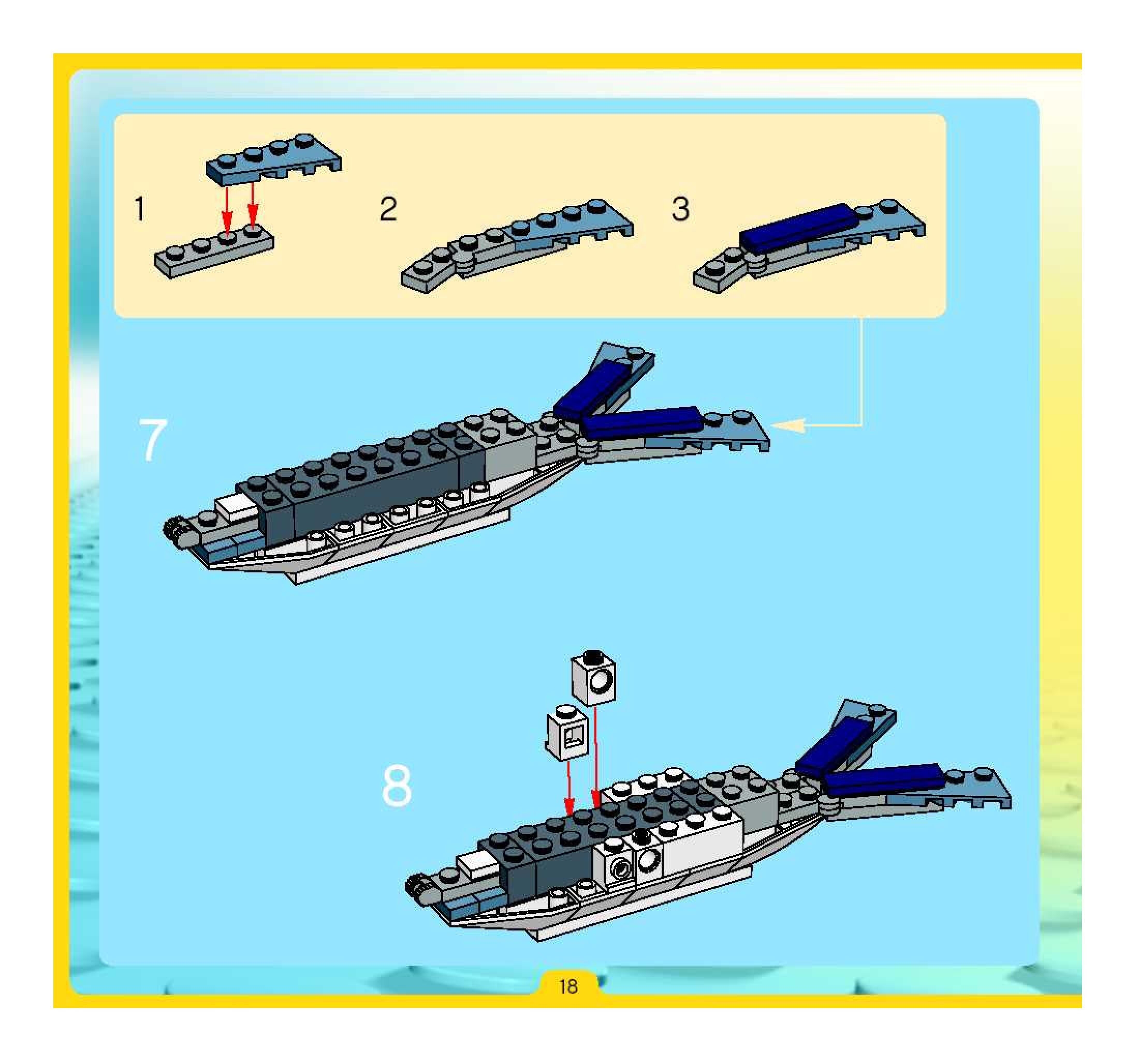 1

2

3

7

8

18