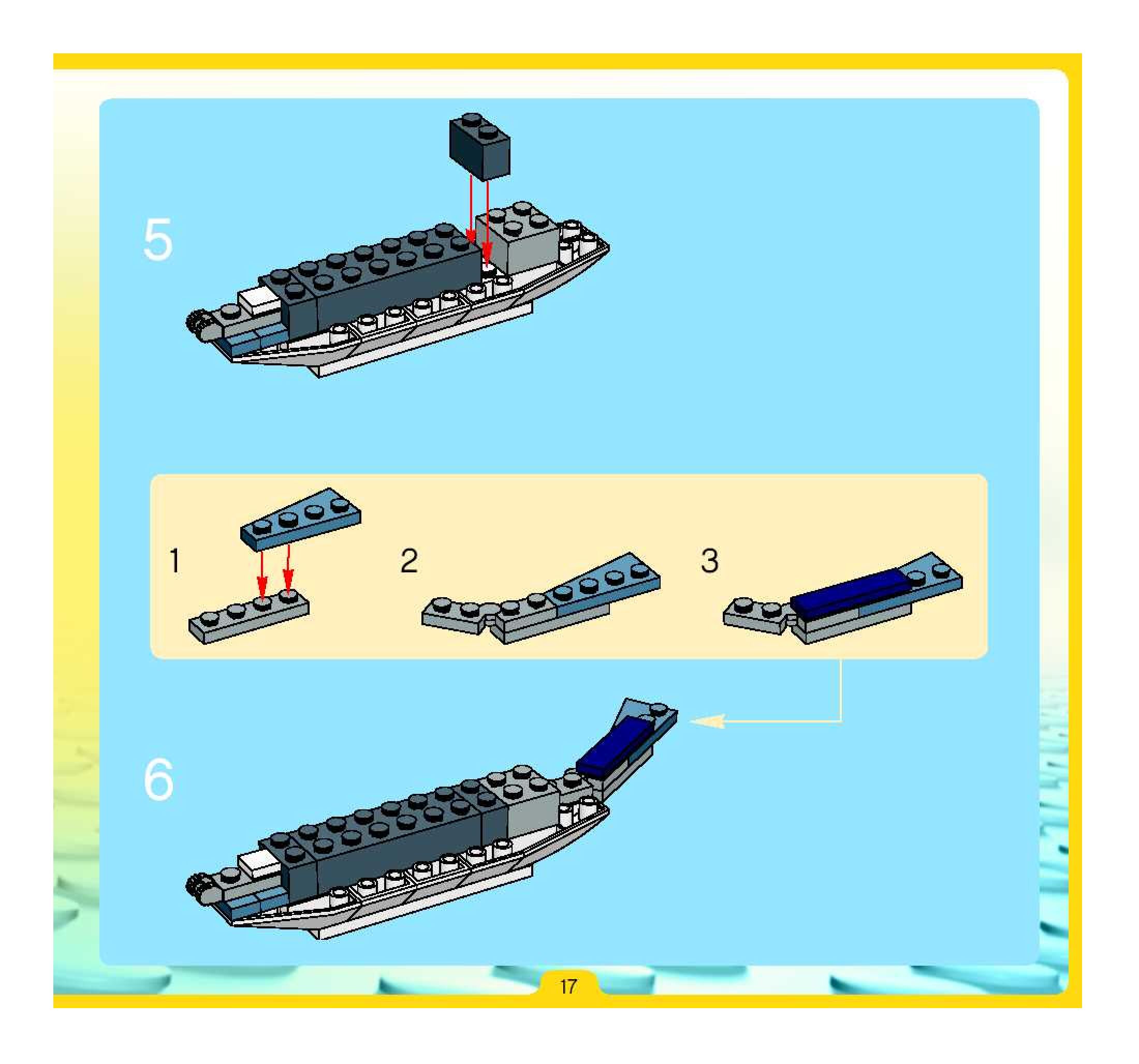 5

1

2

3

6

17