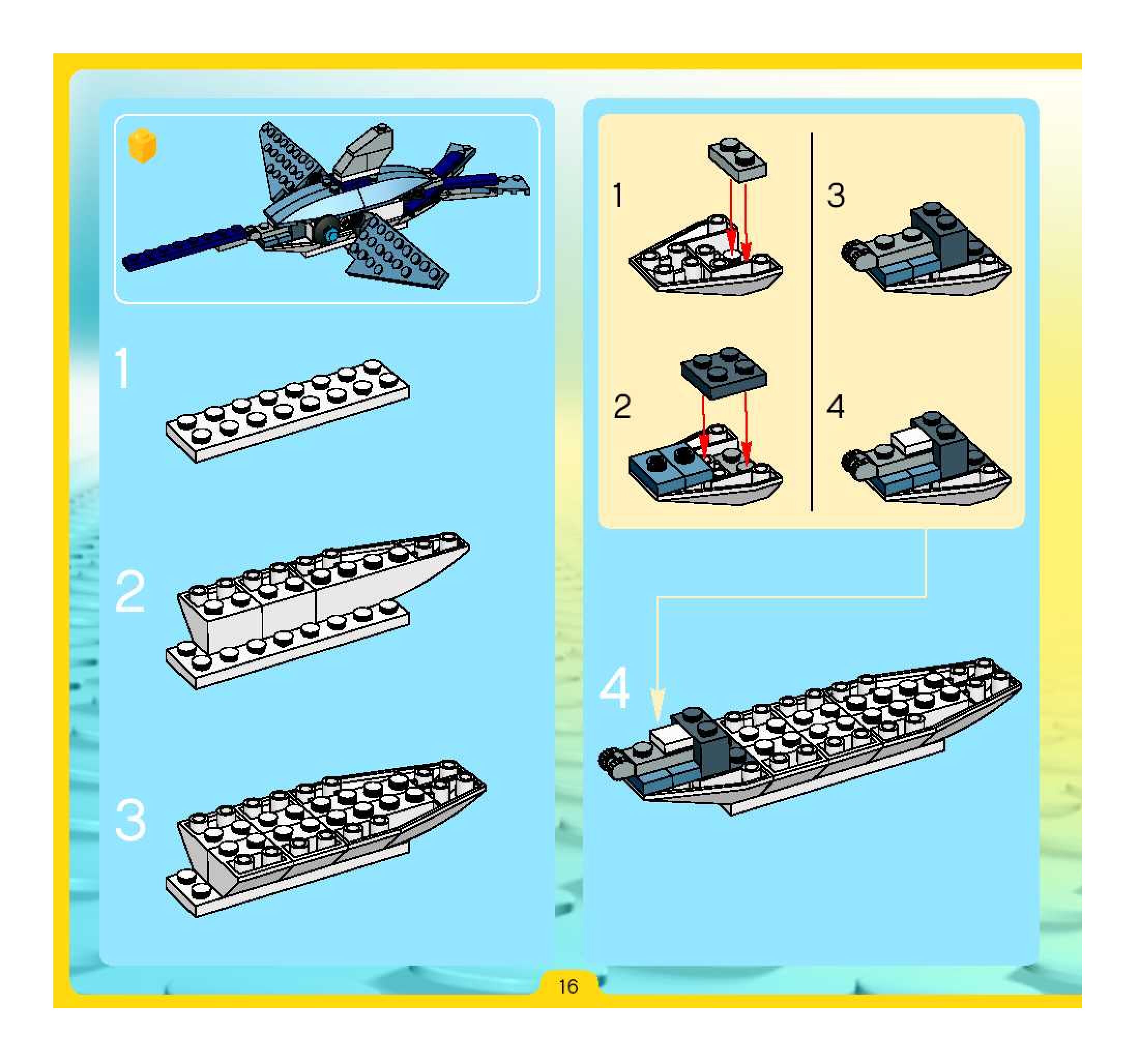 1

2

3

1

2

3

4

4

16