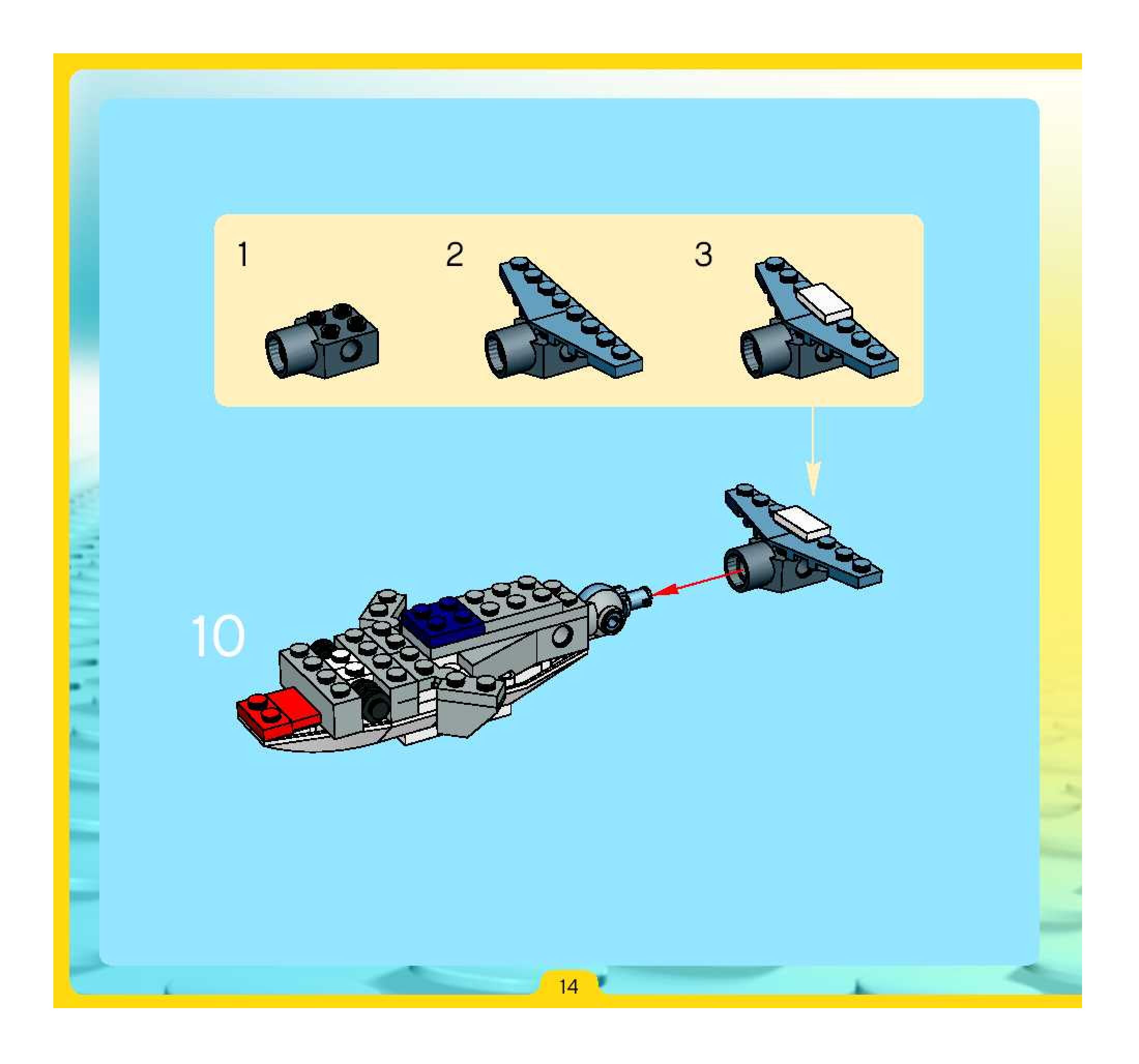 1

2

3

10

14