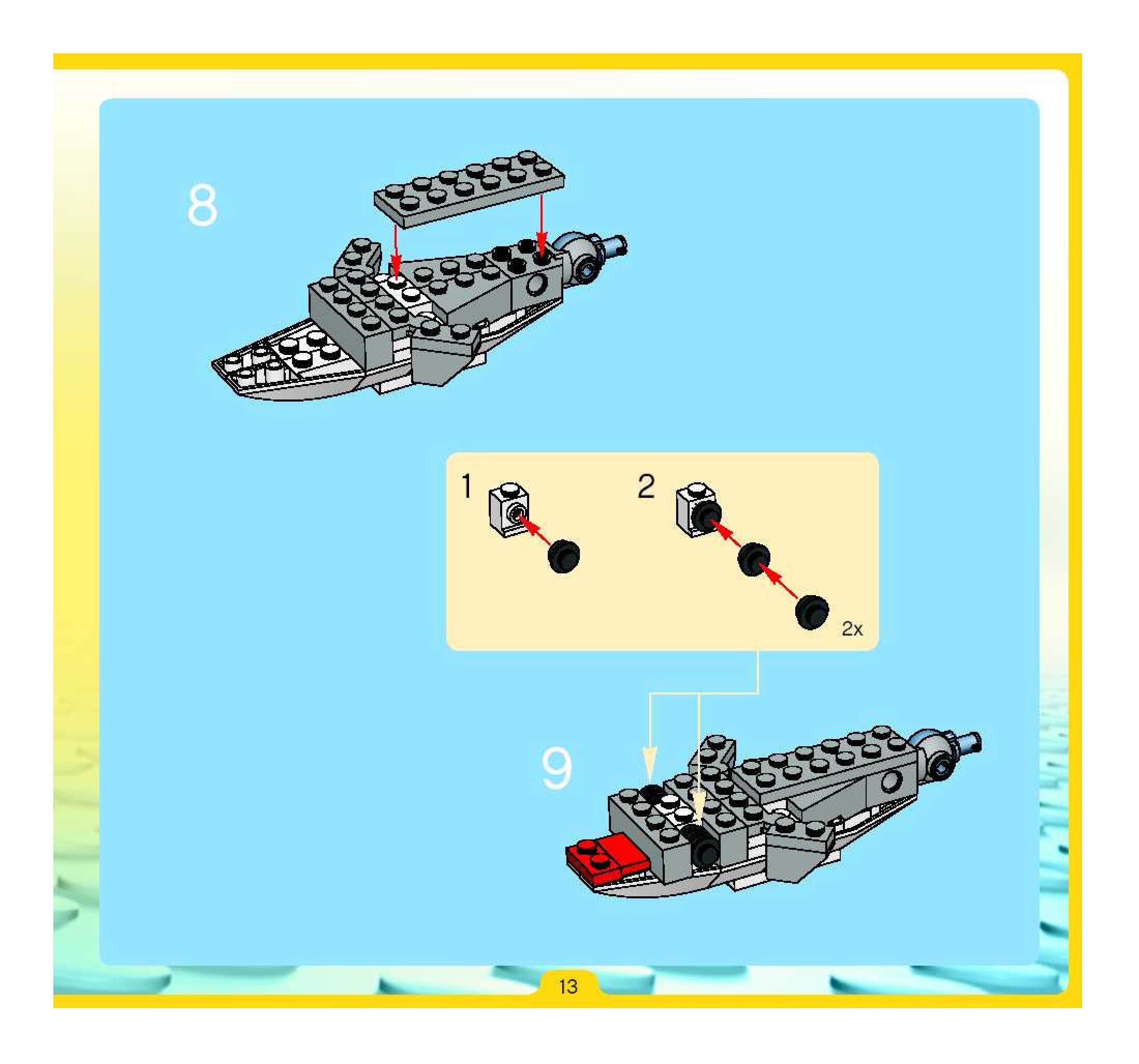 8

1

2

2x

9

13