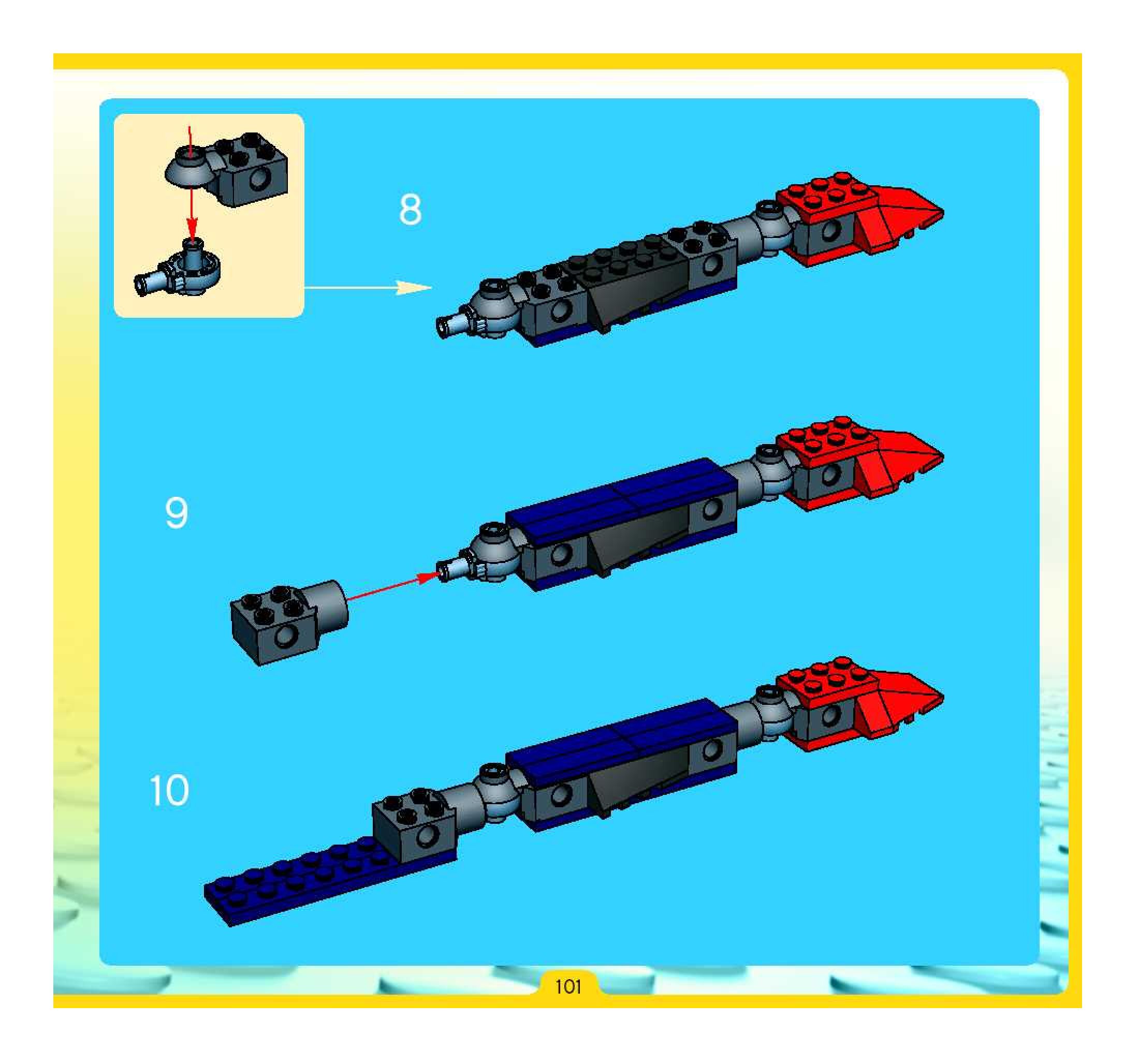 8

9

10

101