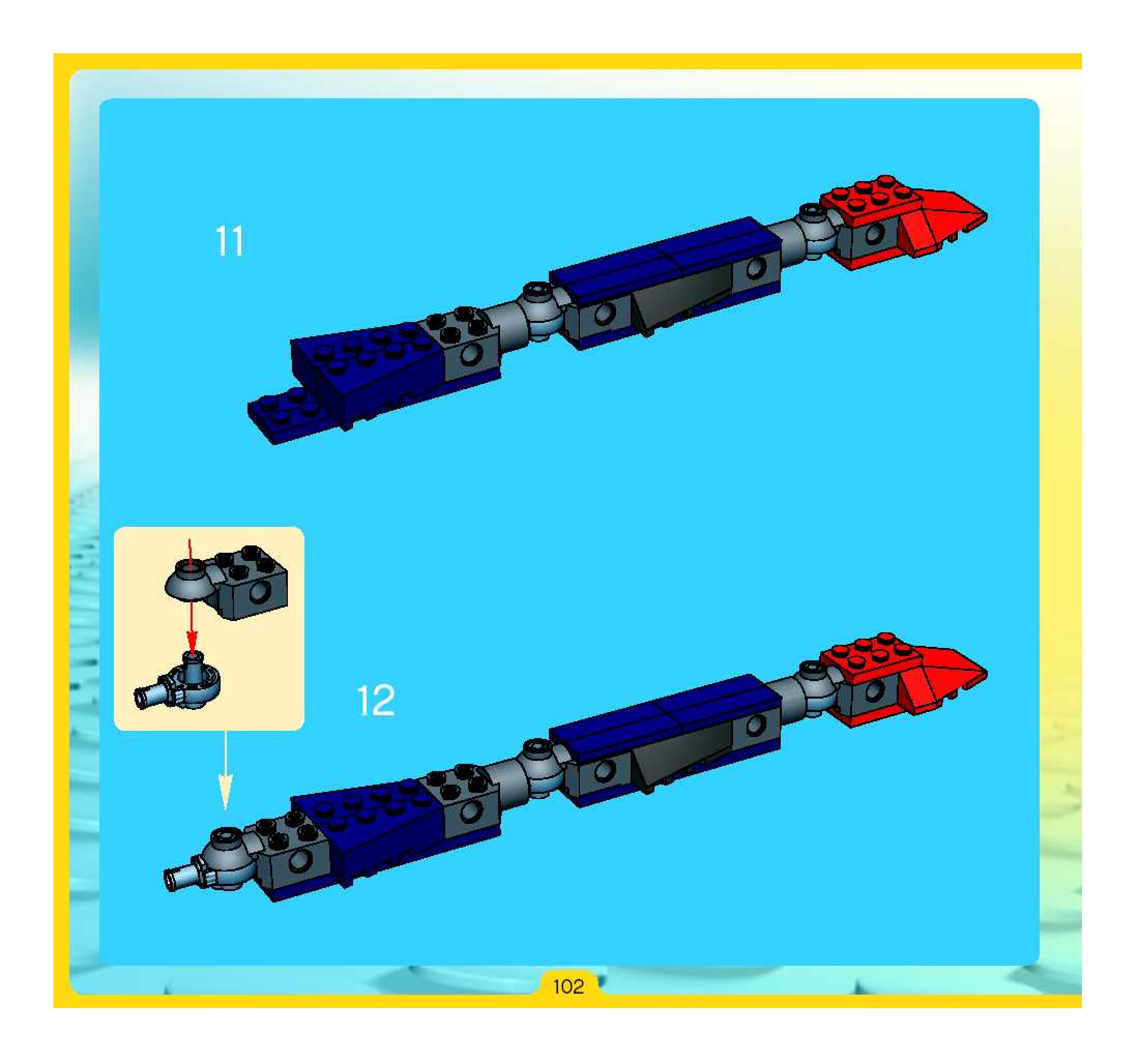 11

12

102