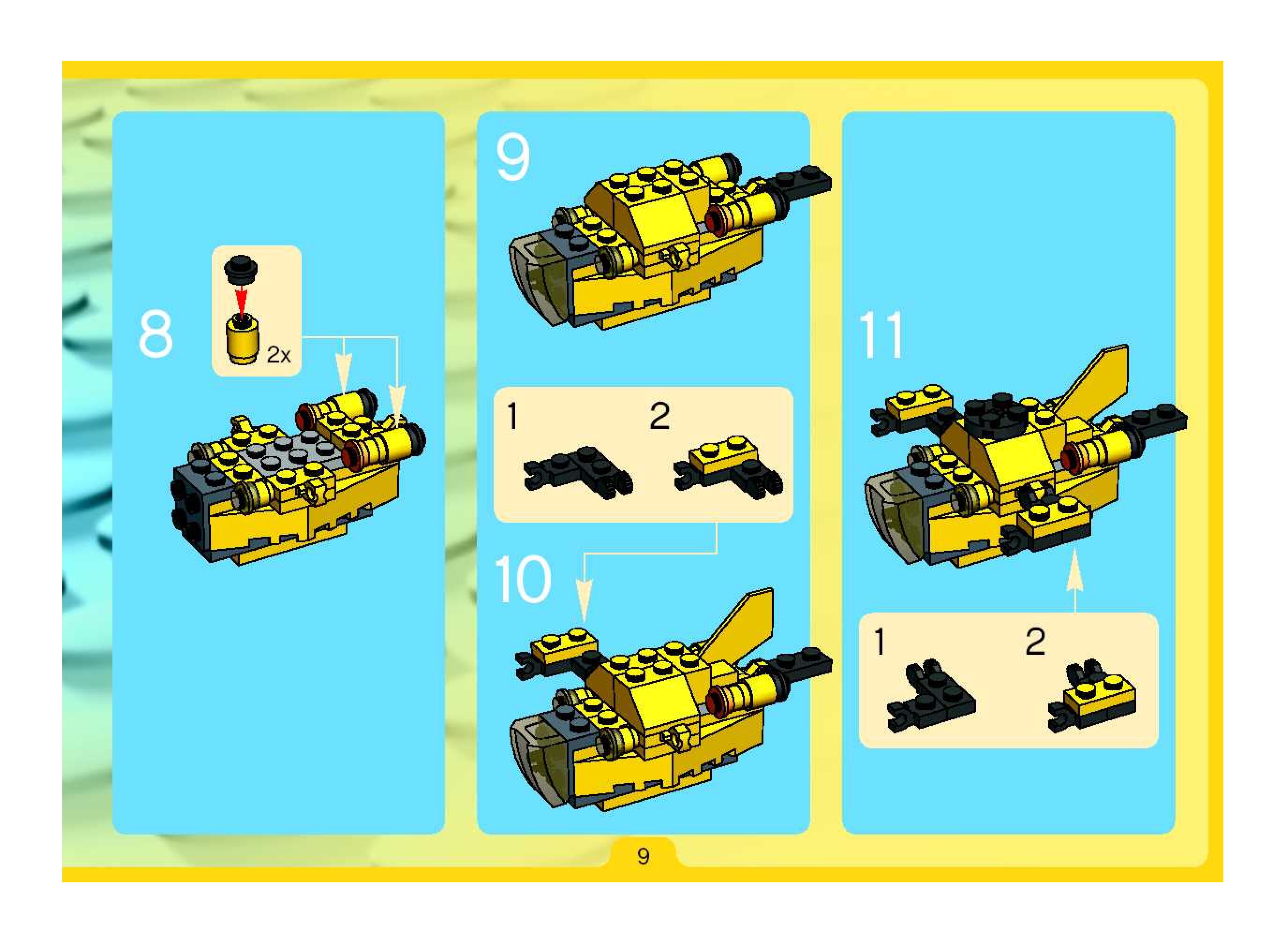 8

2x

9

1 2

10

11

1 2

9