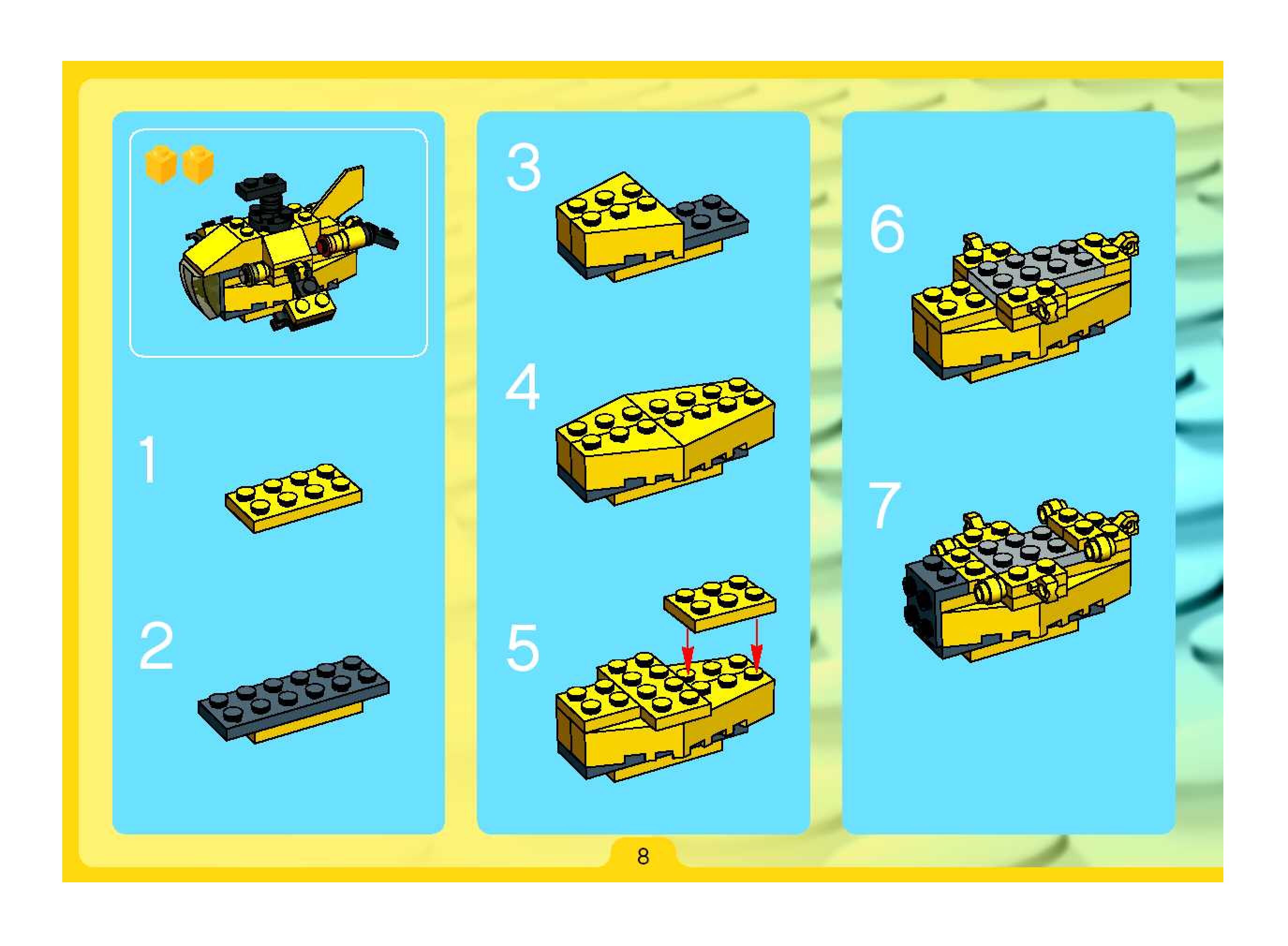 1

2

3

4

5

6

7

8