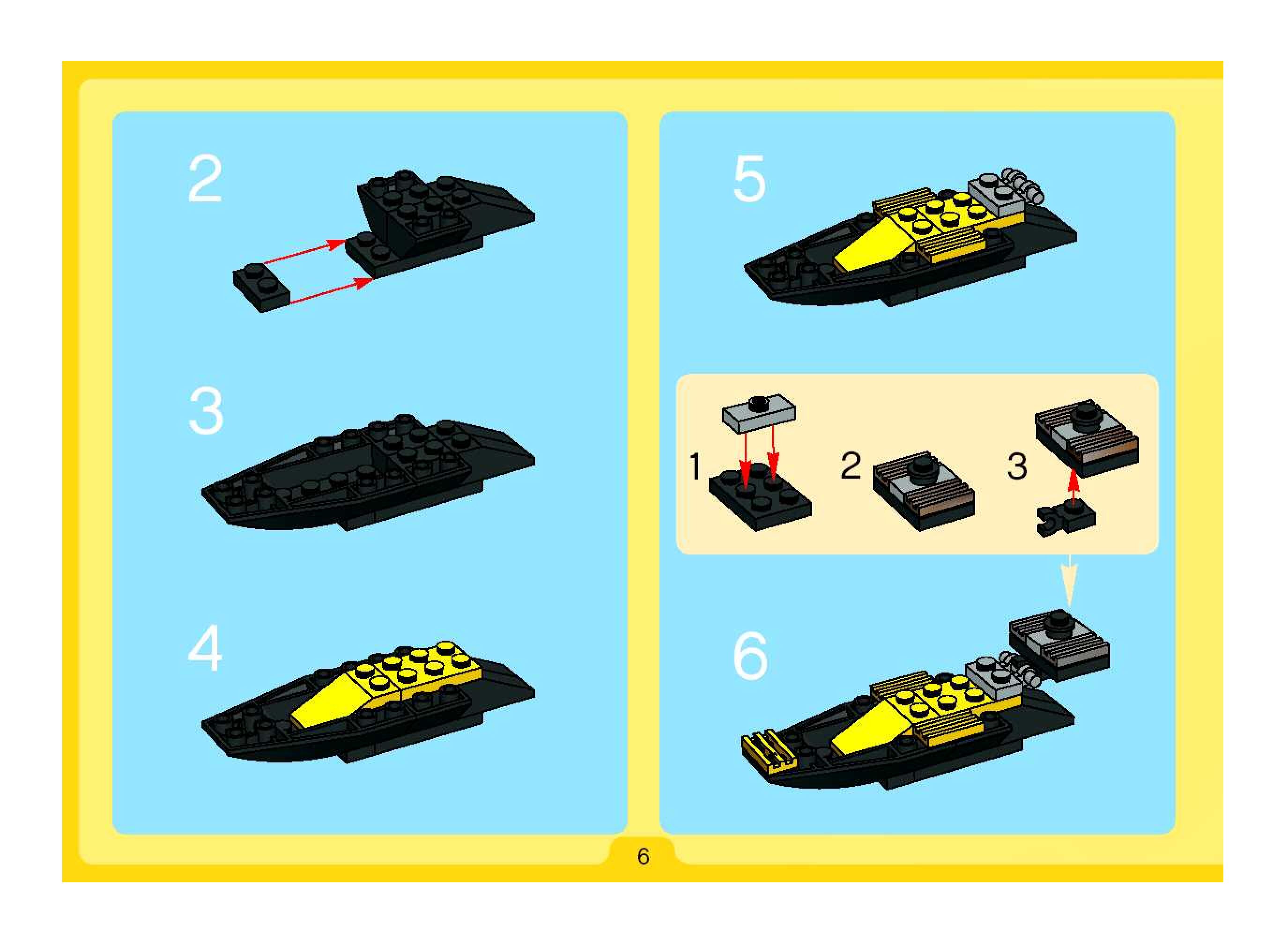 2

3

4

5

1

2

3

6

6