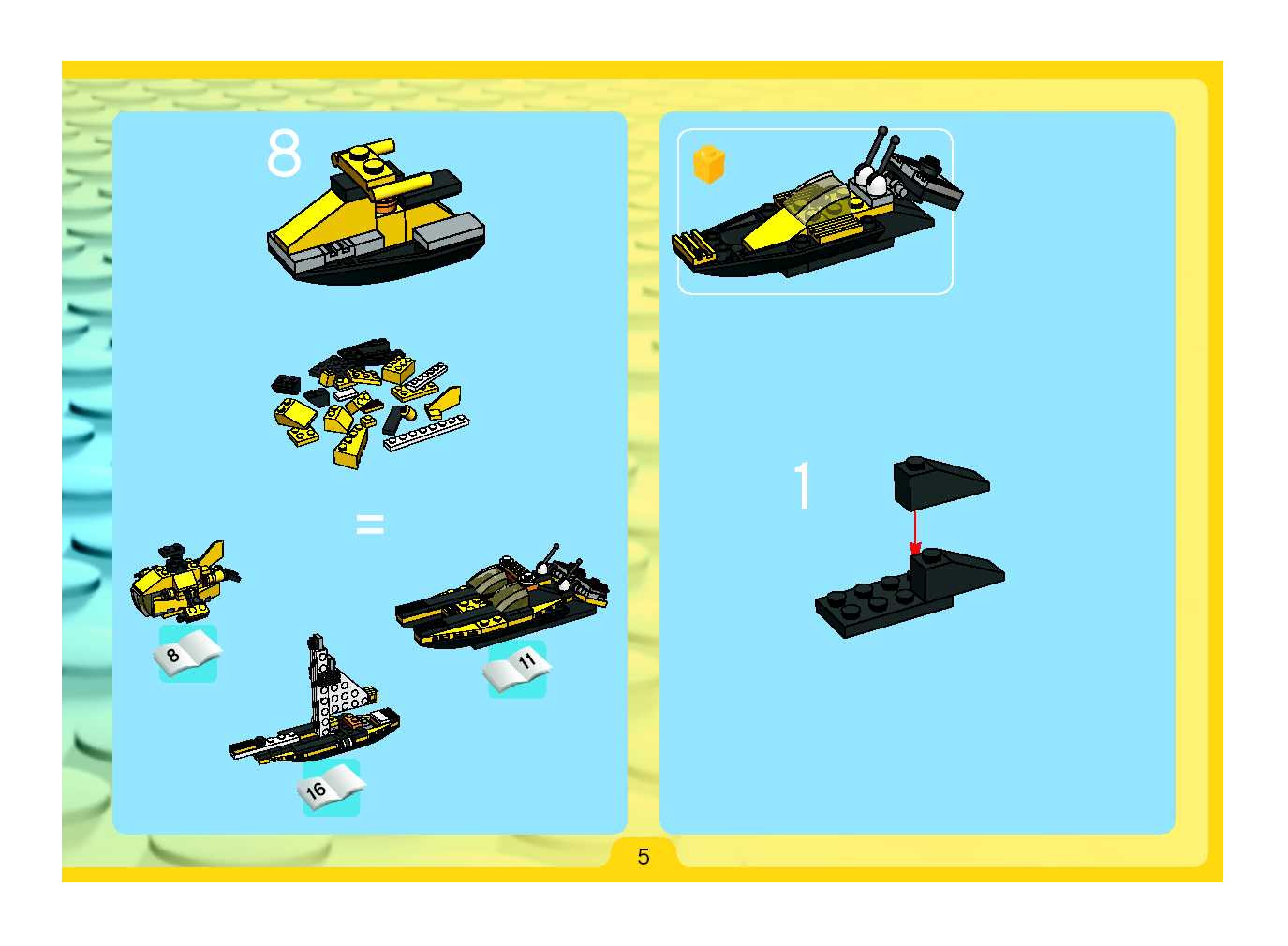 8

=

8

16

11

1

5