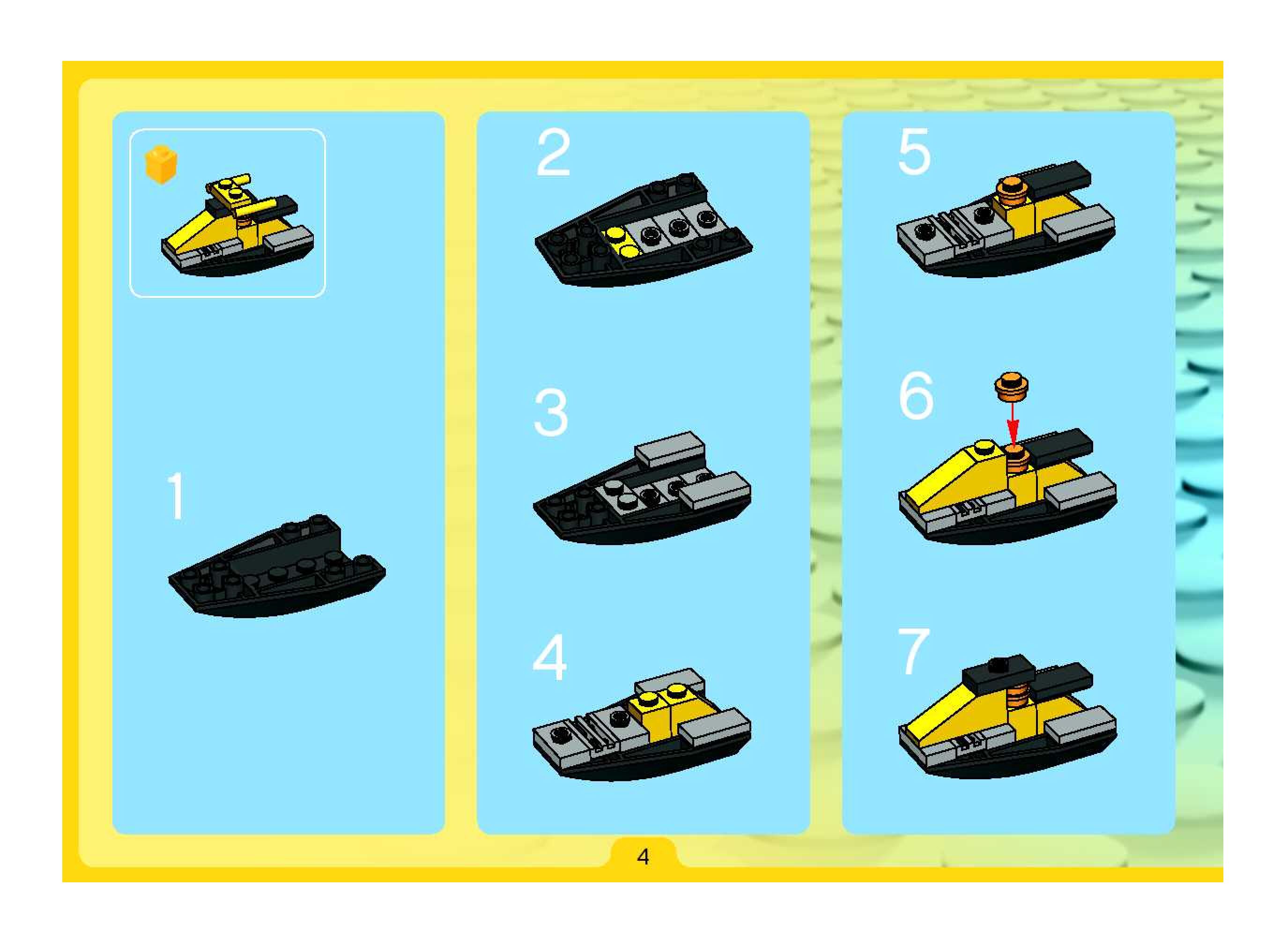 1

2

3

4

5

6

7

4