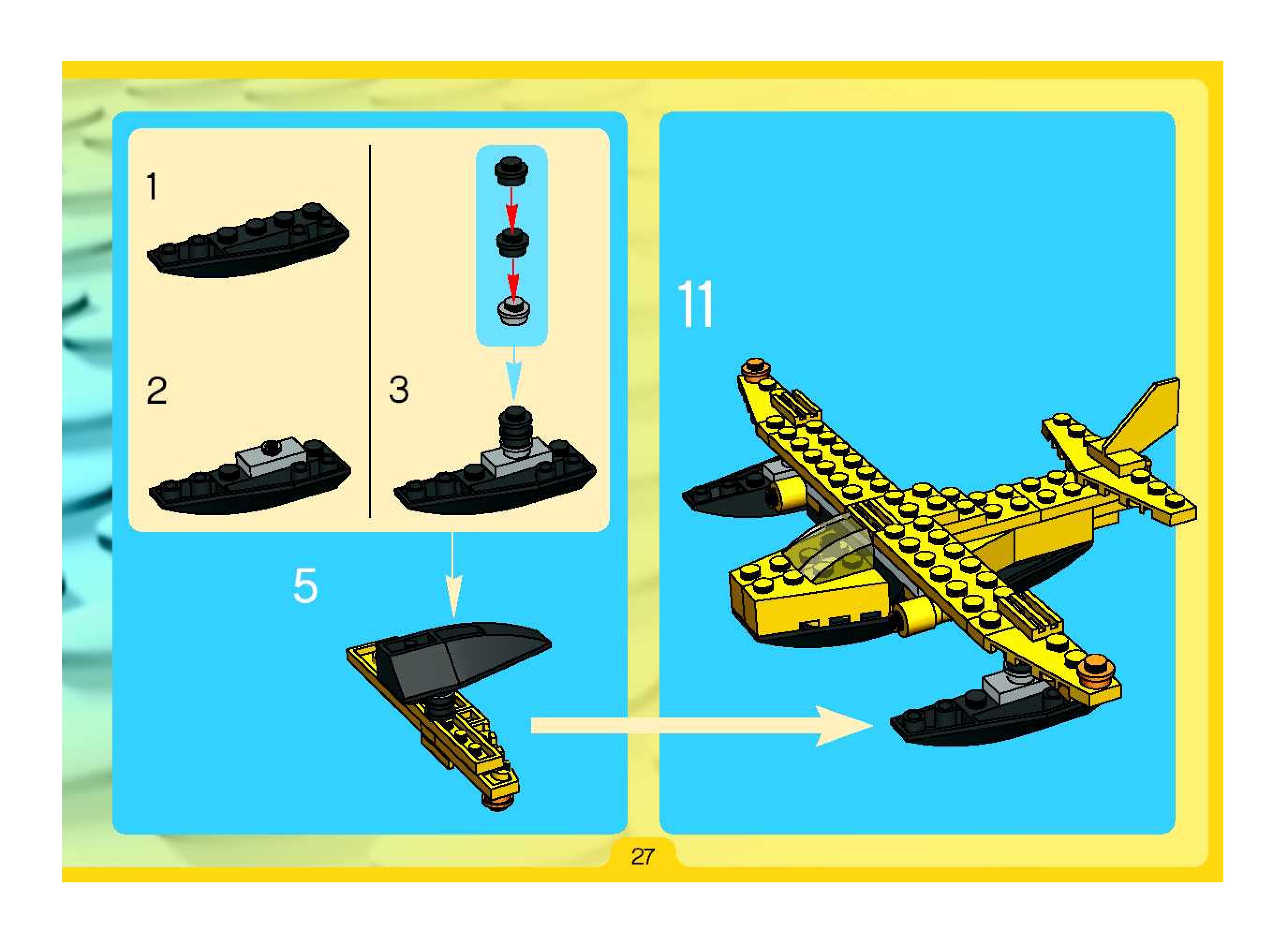 1

2

3

5

11

27