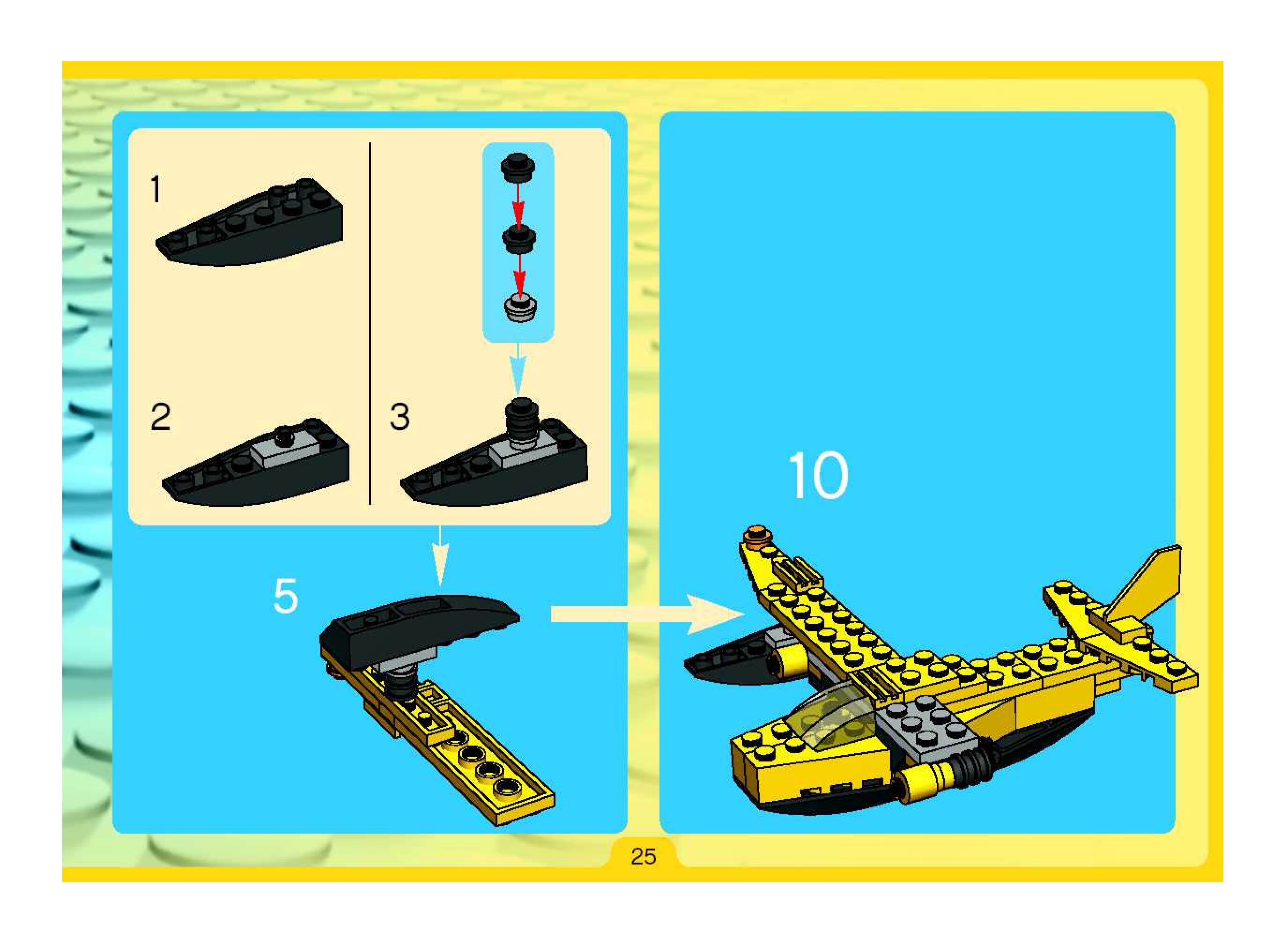 1

2

3

5

10

25