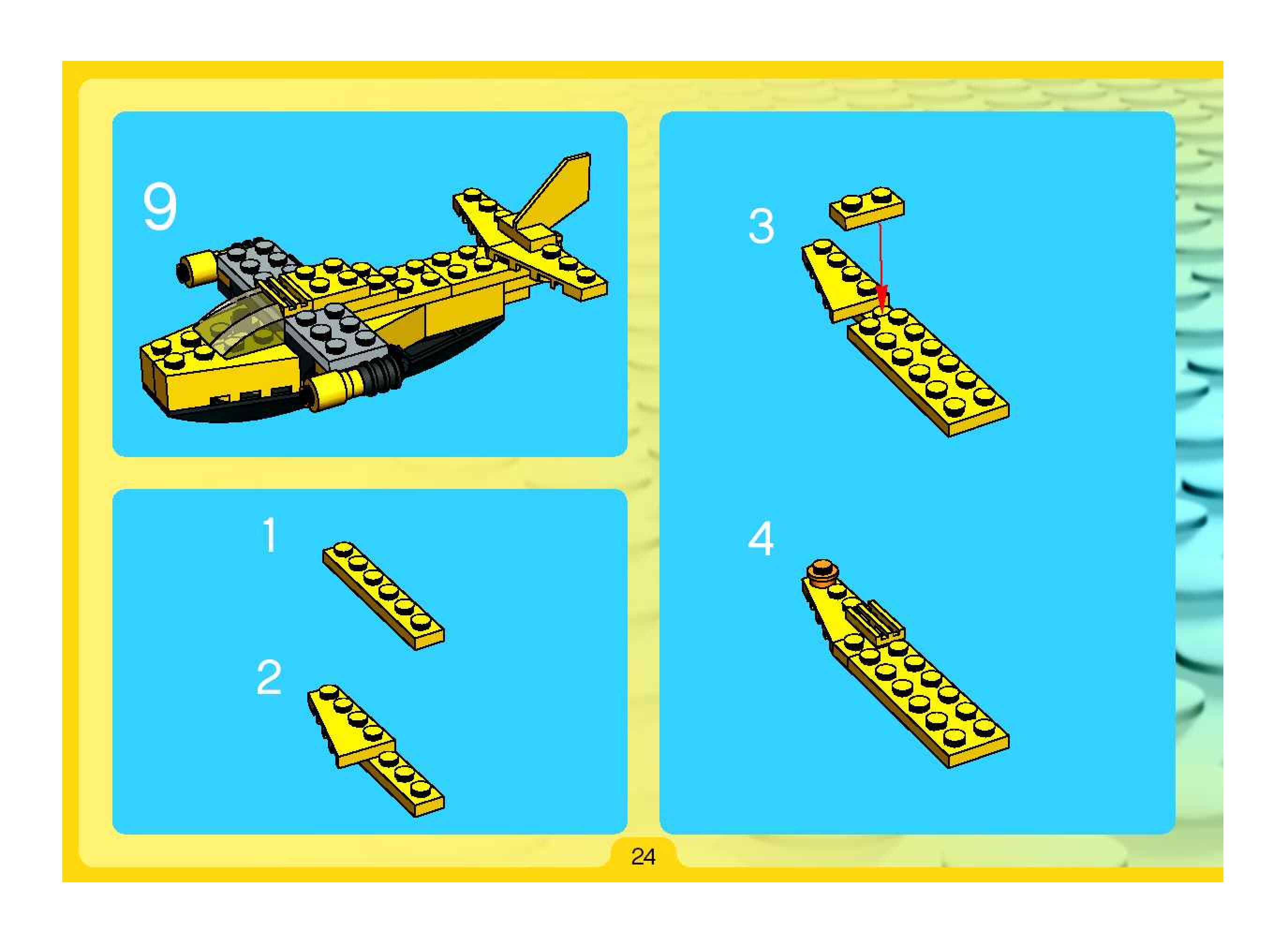 9

1

2

3

4

24