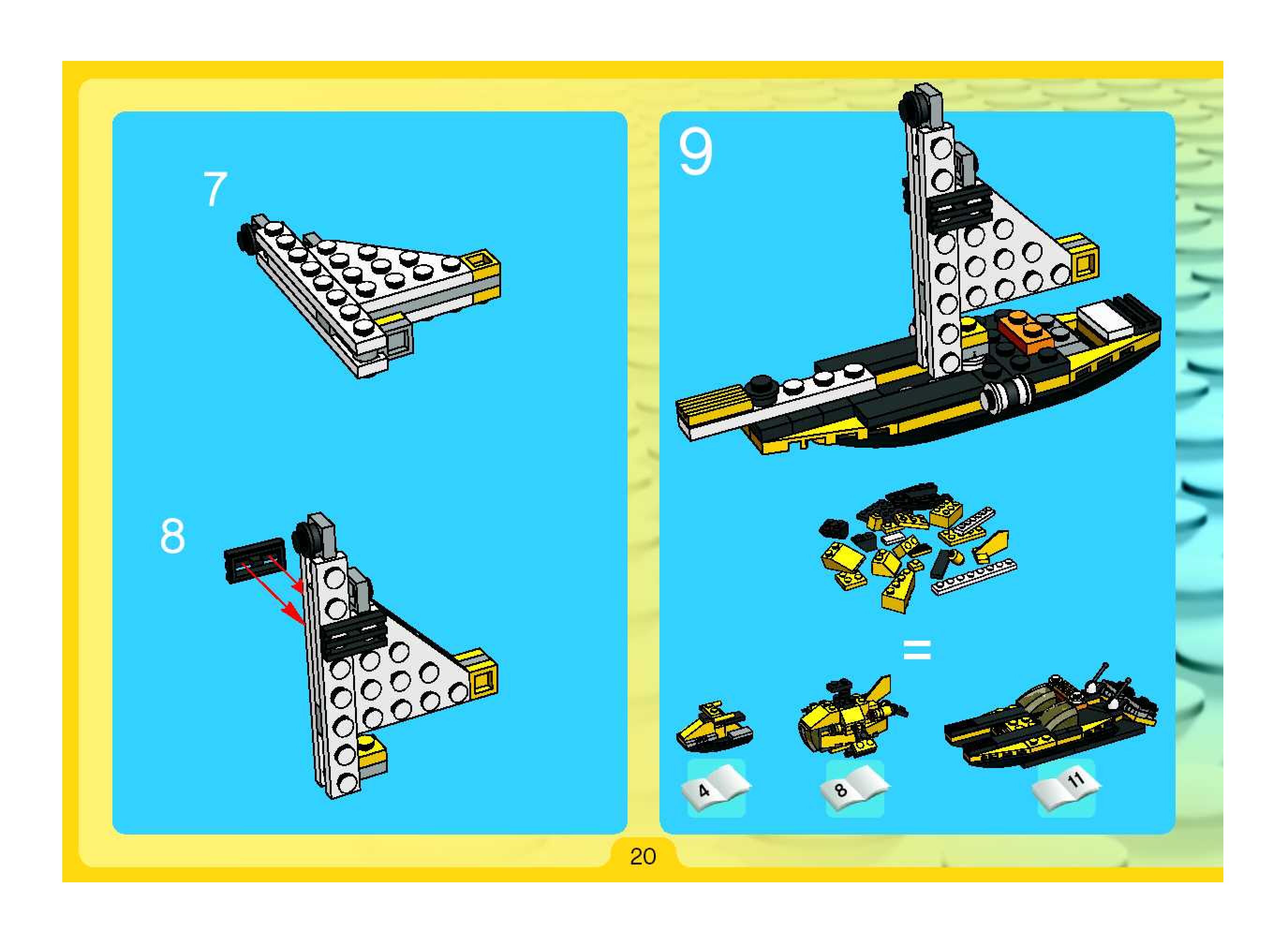 7

8

9

=

4

8

11

20