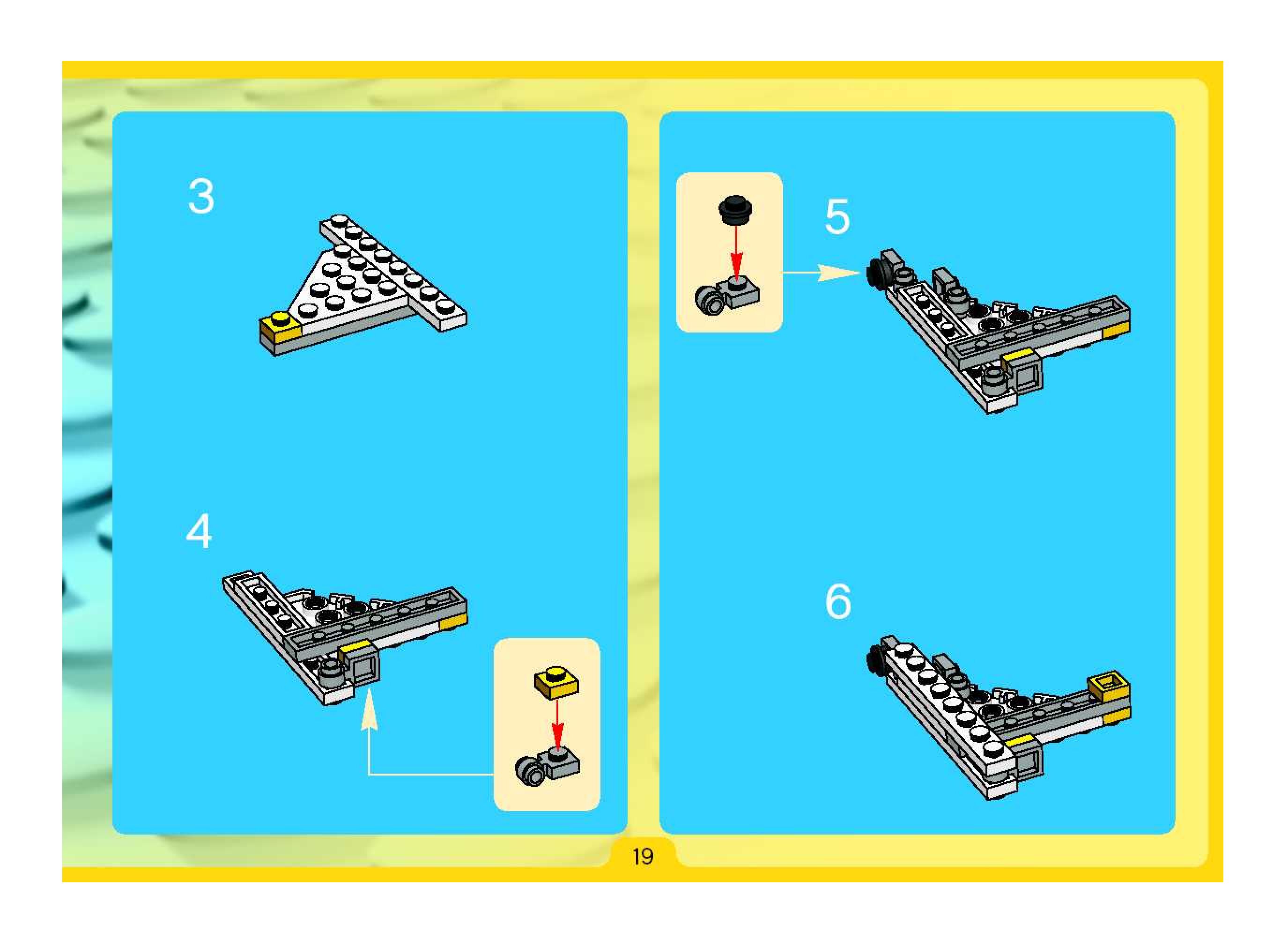 3

4

5

6

19