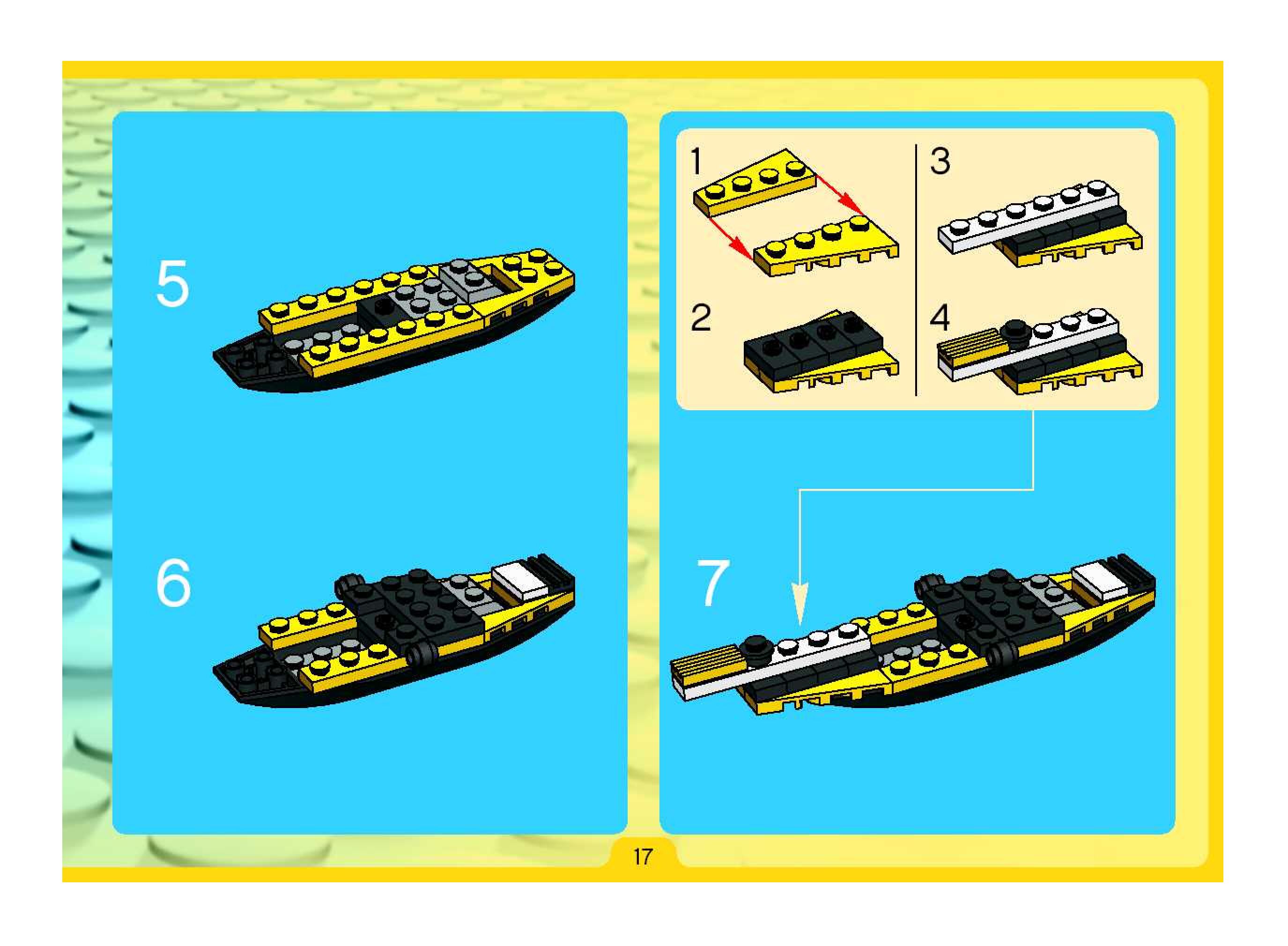 5

6

1

2

3

4

7

17