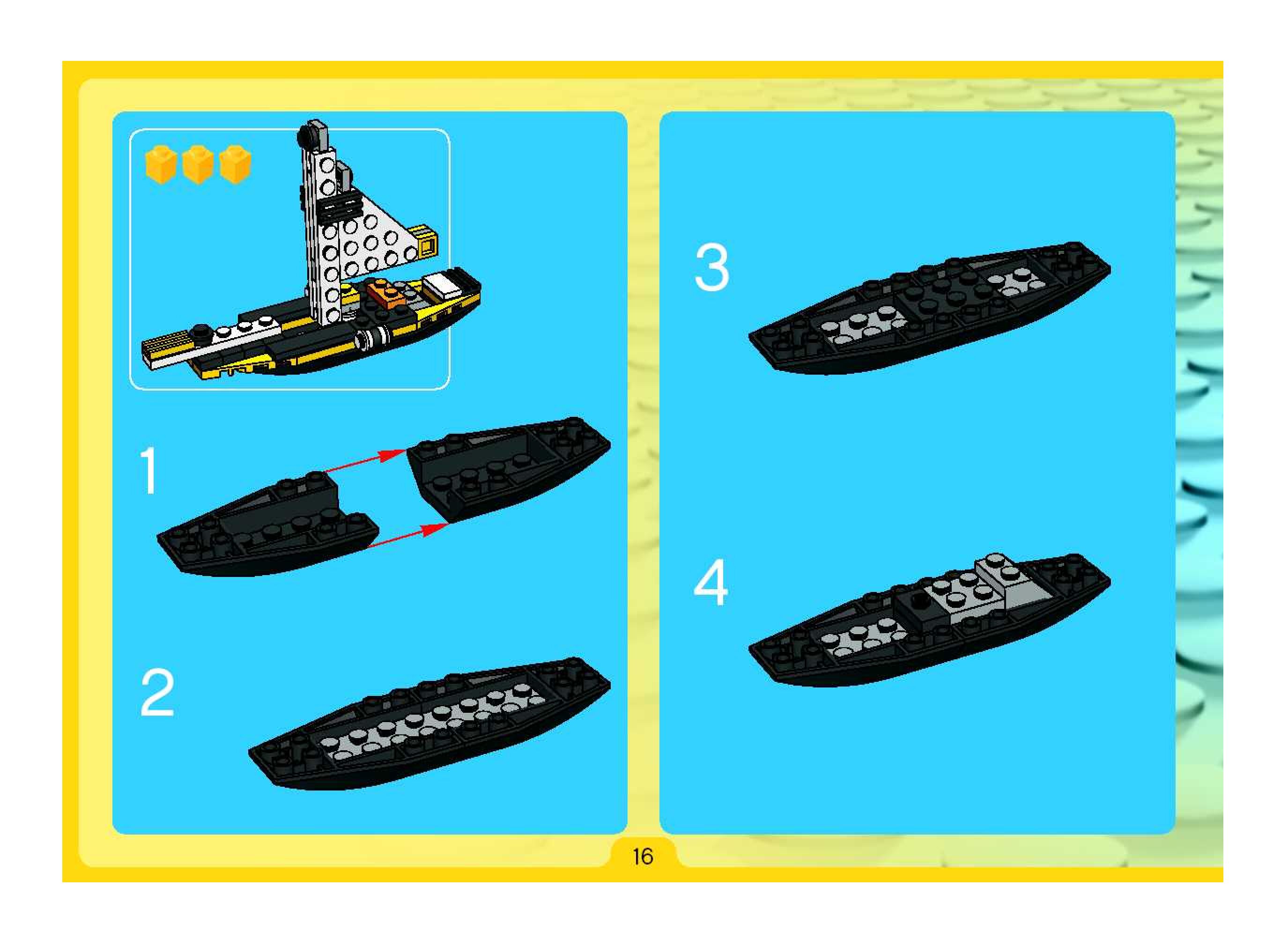 1

2

3

4

16