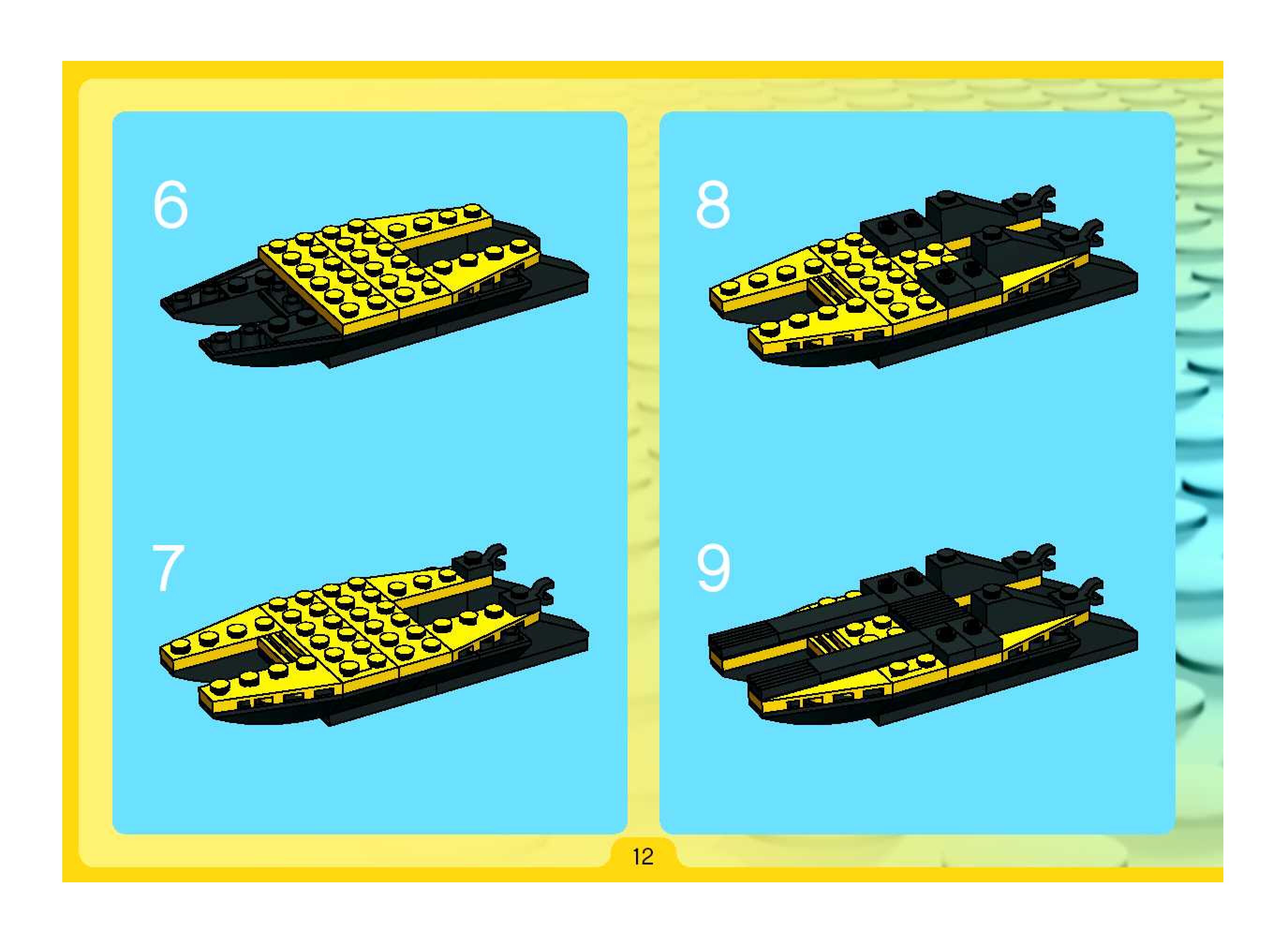 6

7

8

9

12