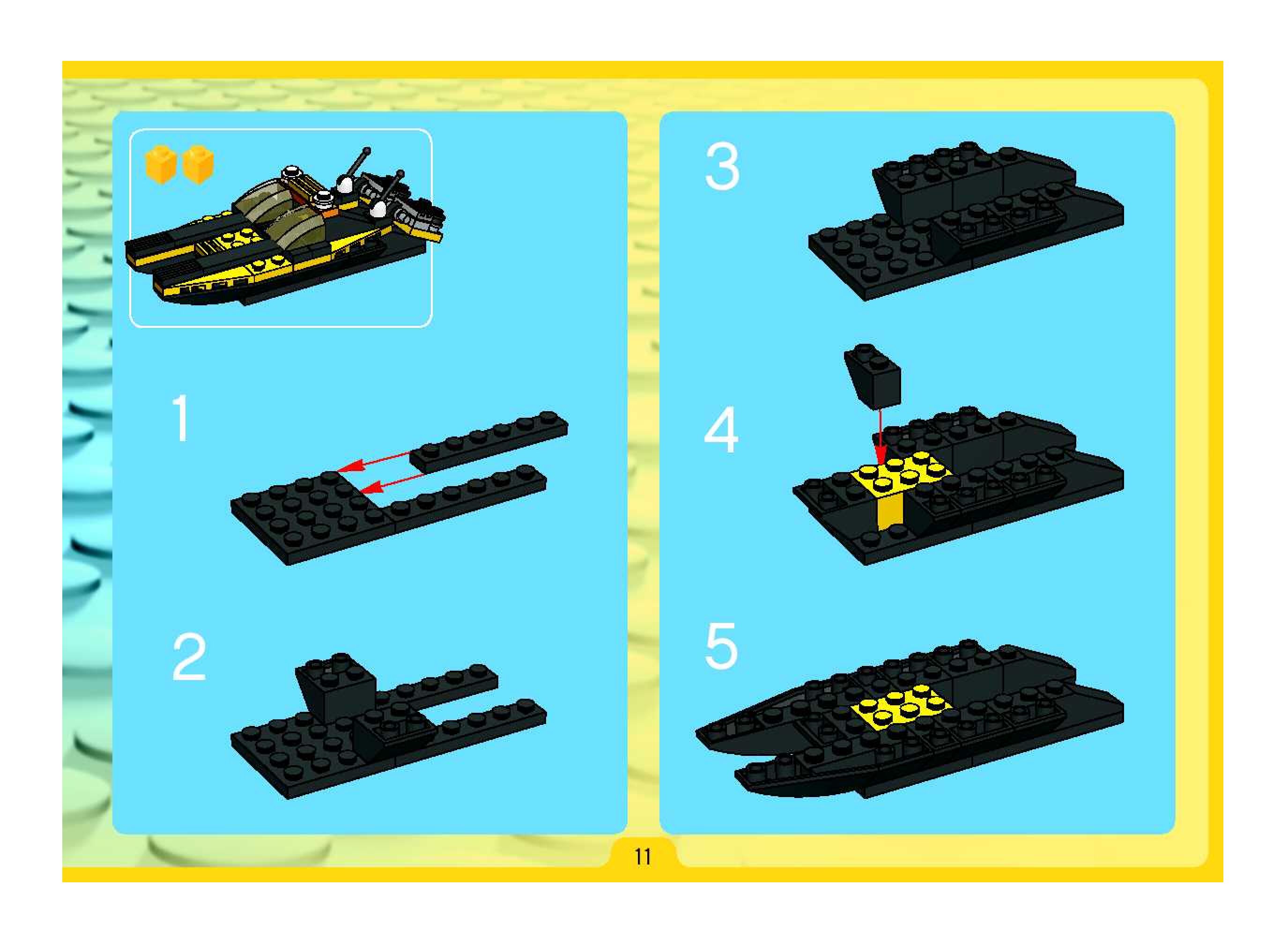 1

2

3

4

5

11