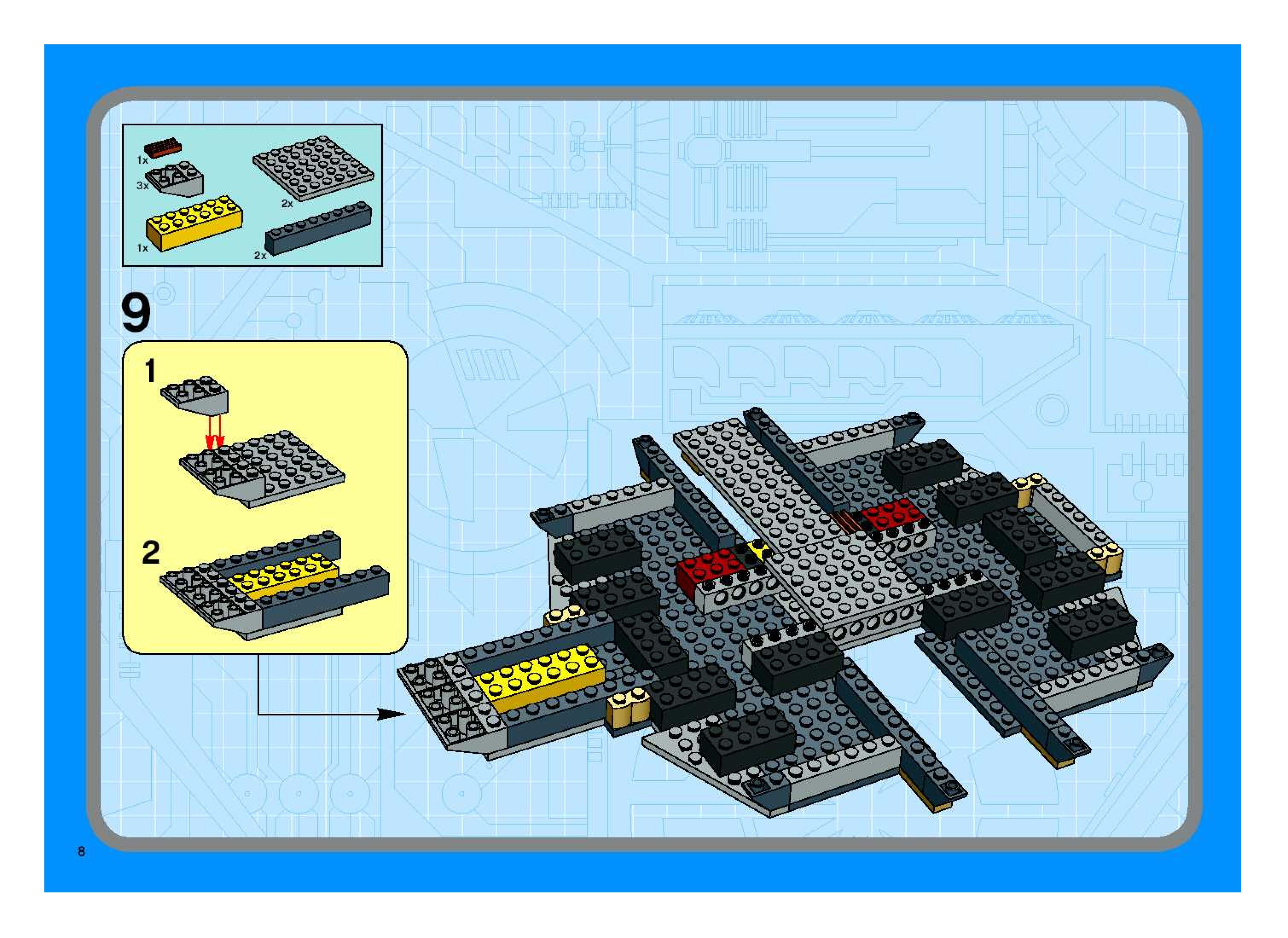 1x
3x
2x
1x
2x

9

1

2

8