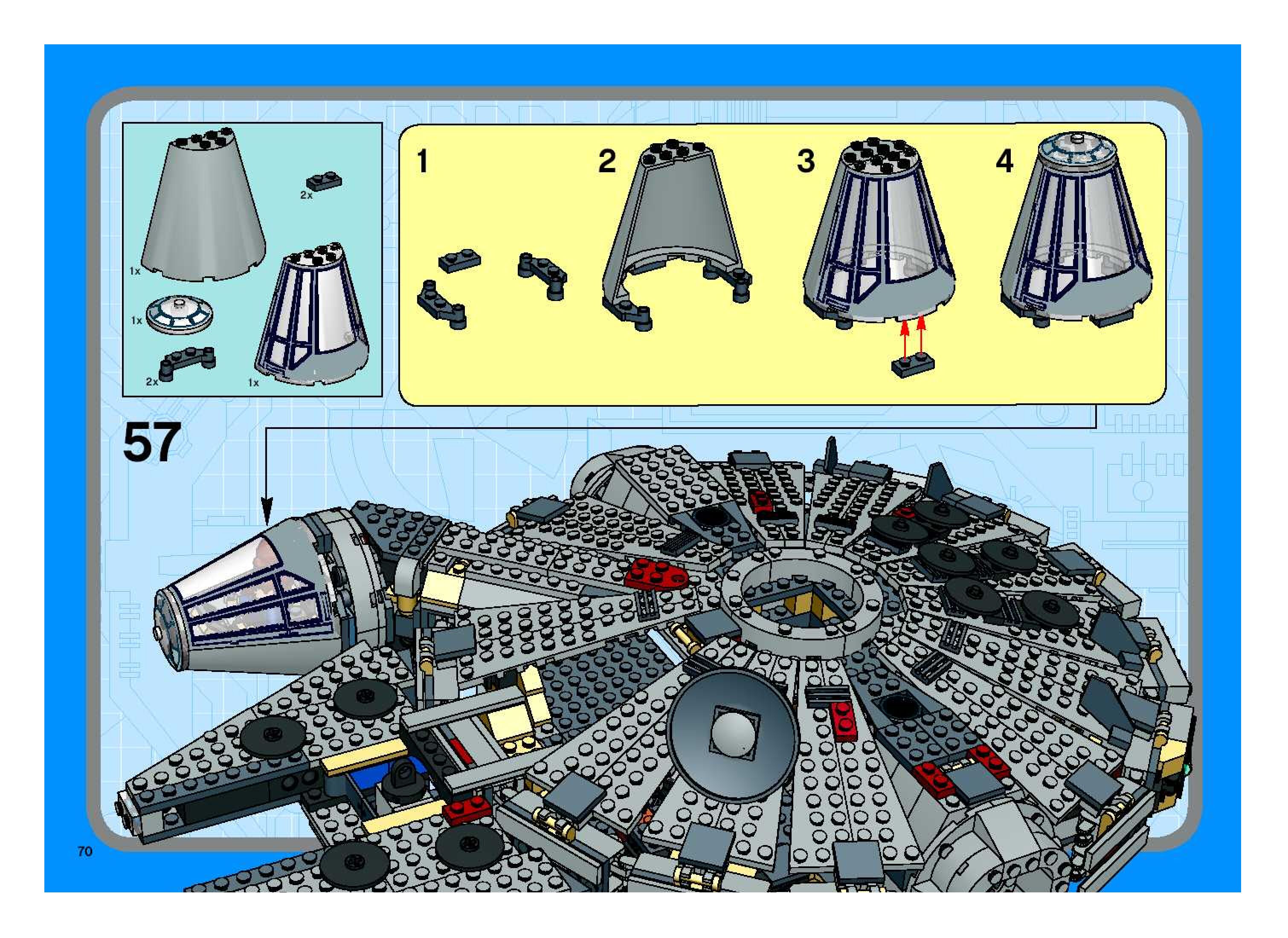 1x

2x

1x

2x

1x

1

2

3

4

57

70