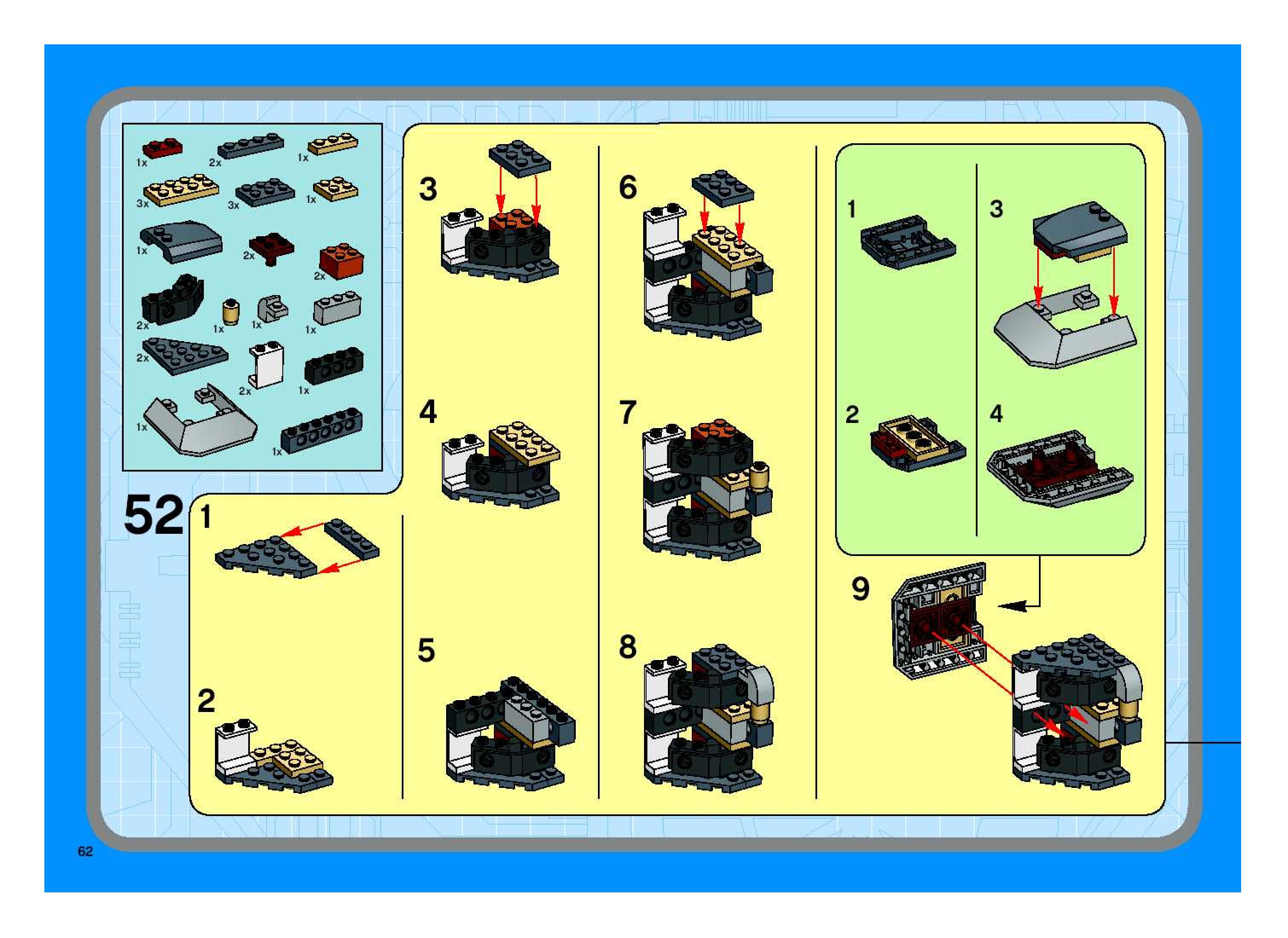 1x 2x 1x
3x 3x 1x
1x 2x 2x
2x 1x 1x 1x
2x 2x 1x
1x 1x

52

1

2

3

4

5

6

7

8

1

2

3

4

9

62