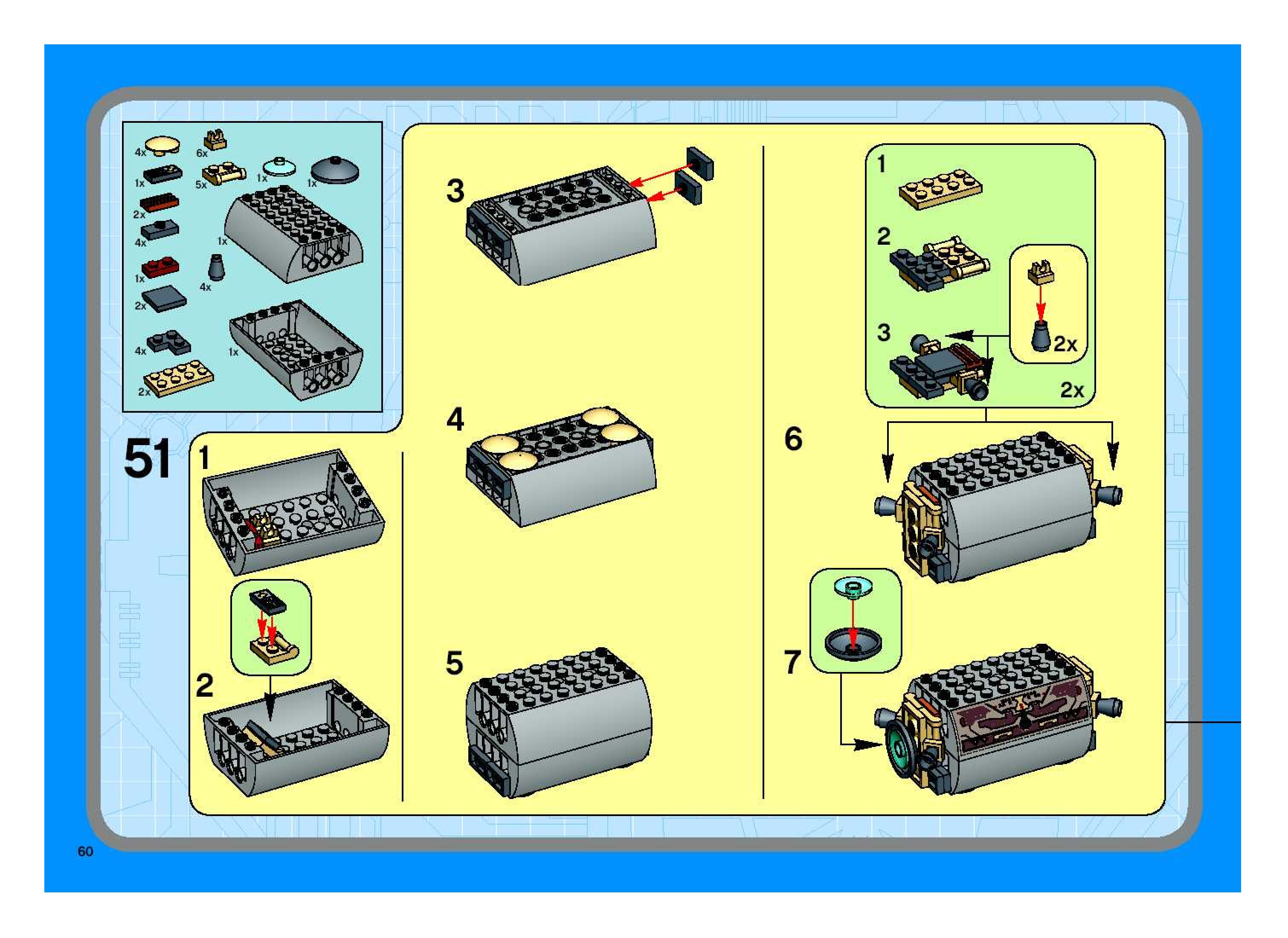 4x
6x
1x
5x
1x
1x
2x
4x
1x
1x
4x
2x
4x
1x
2x

51

1

2

3

4

5

1

2

3

2x

2x

6

7

60