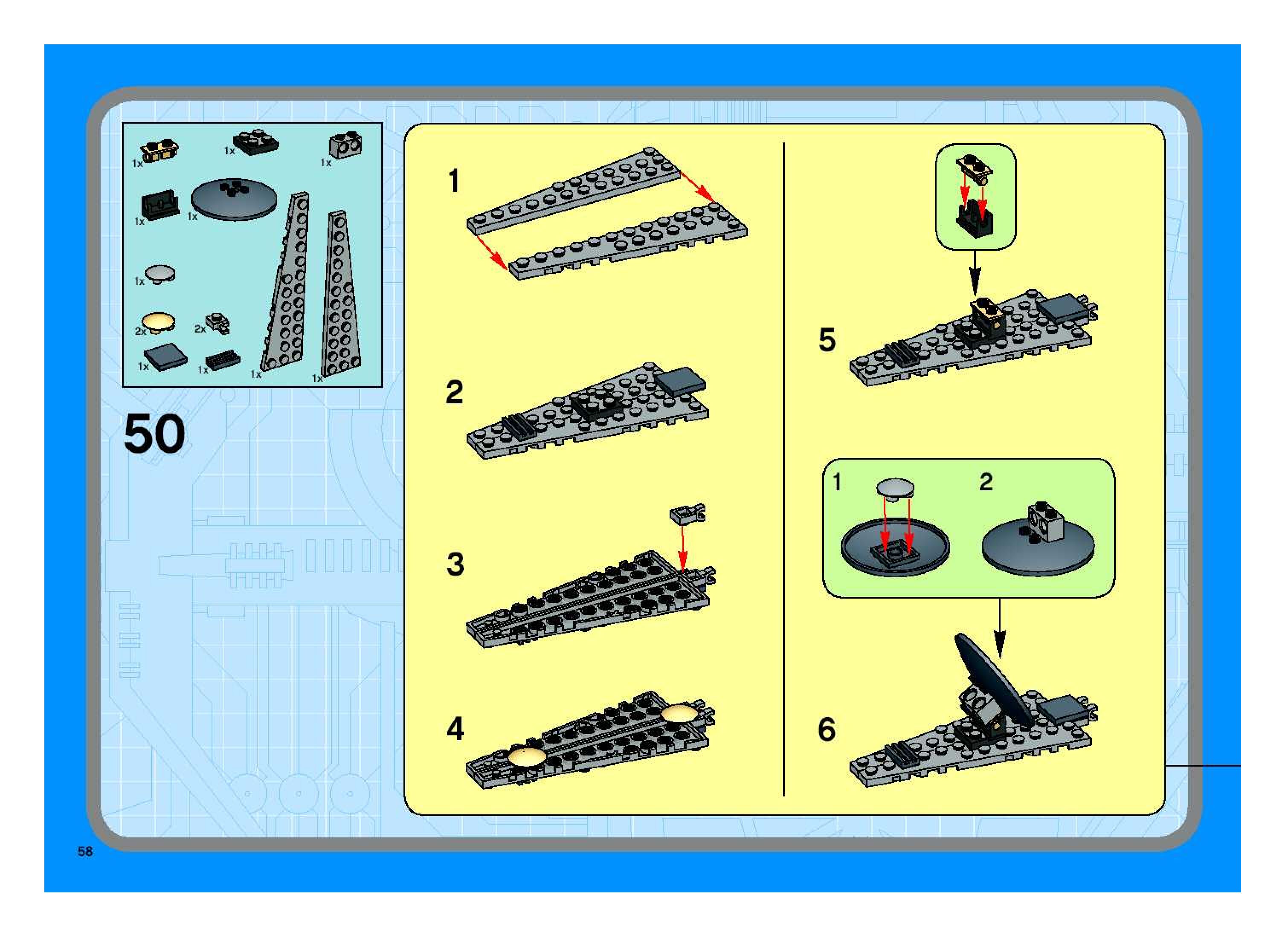 1x 1x 1x

1x 1x

1x

2x 2x

1x 1x 1x 1x

50

1

2

3

4

5

1 2

6

58