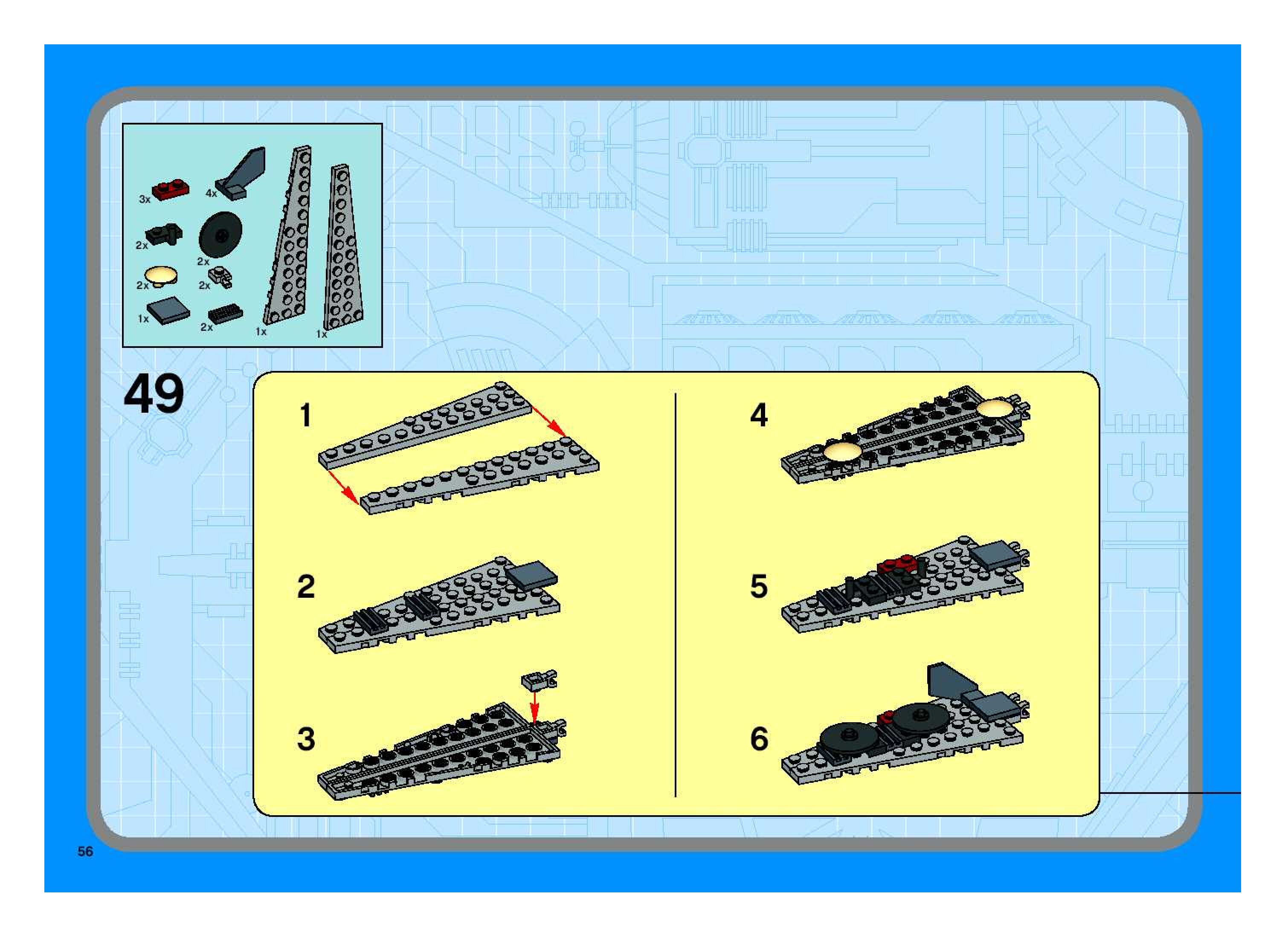 3x
4x
2x
2x
2x
2x
1x
2x
1x
1x

49

1

2

3

4

5

6

56