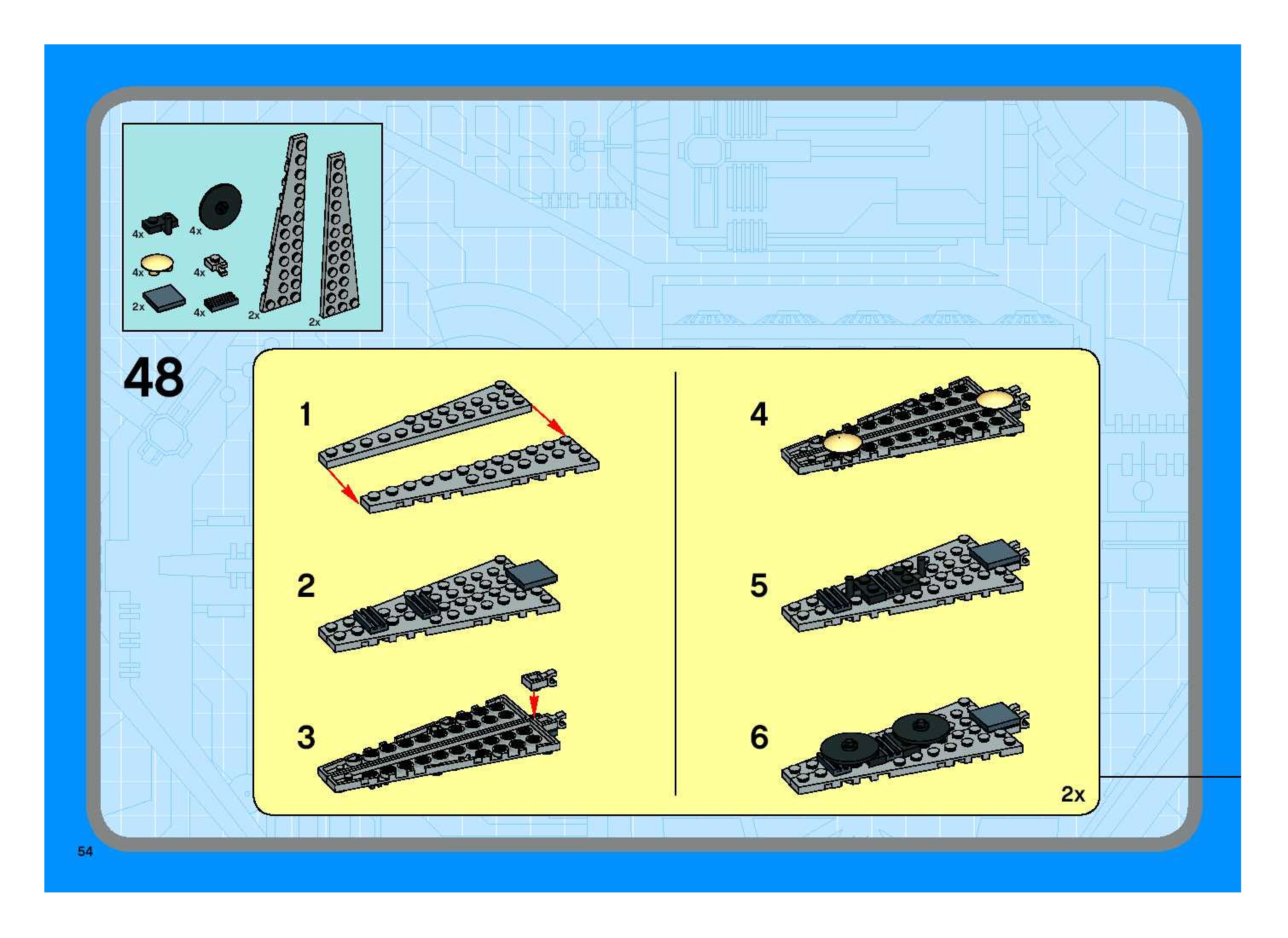 4x
4x
4x
4x
2x
4x
2x
2x

48

1
2
3
4
5
6

2x

54