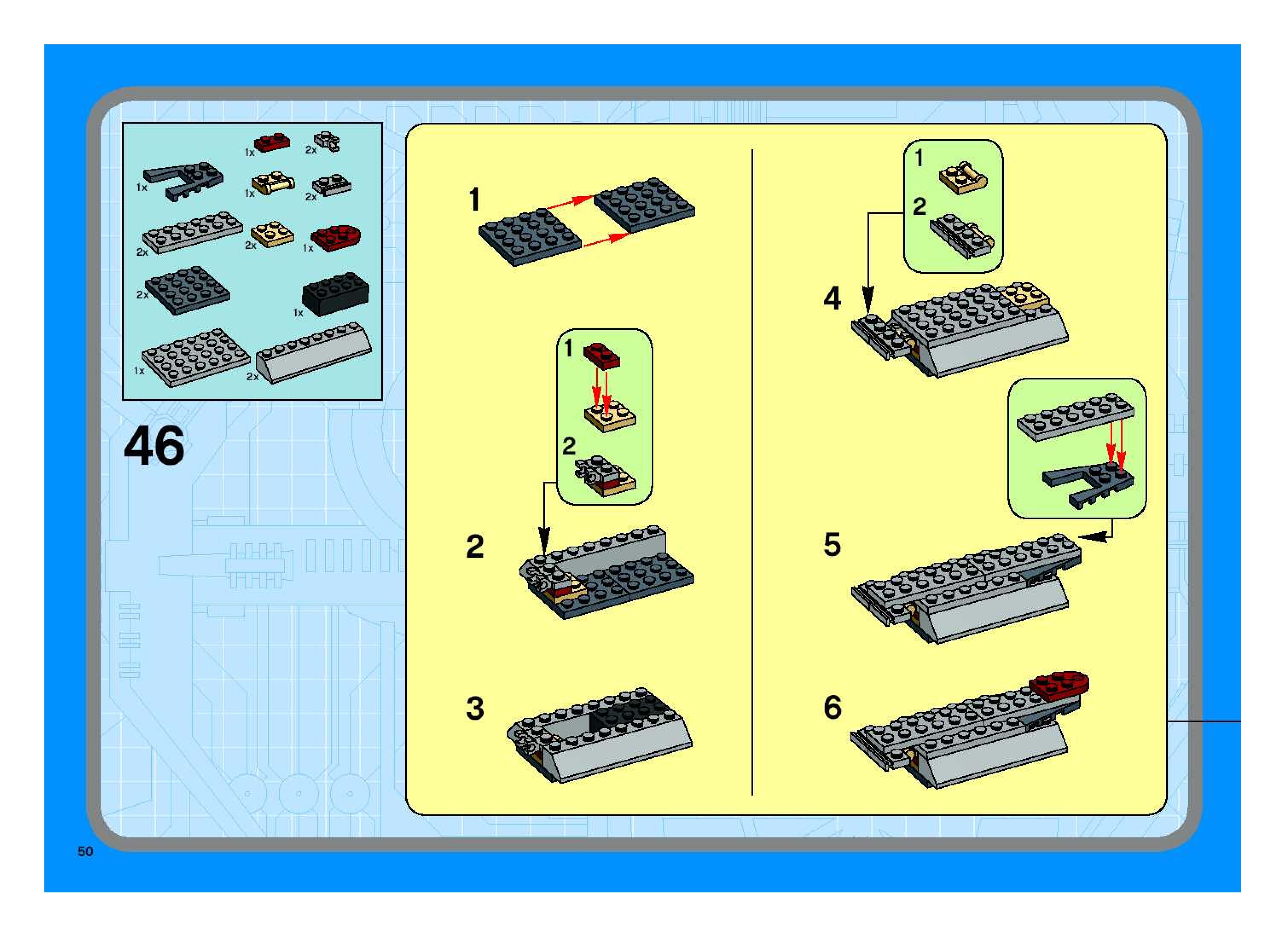 1x
2x
1x
1x
2x
2x
2x
1x
2x
1x
1x
2x

46

1

1
2

2

3

1
2

4

5

6

50