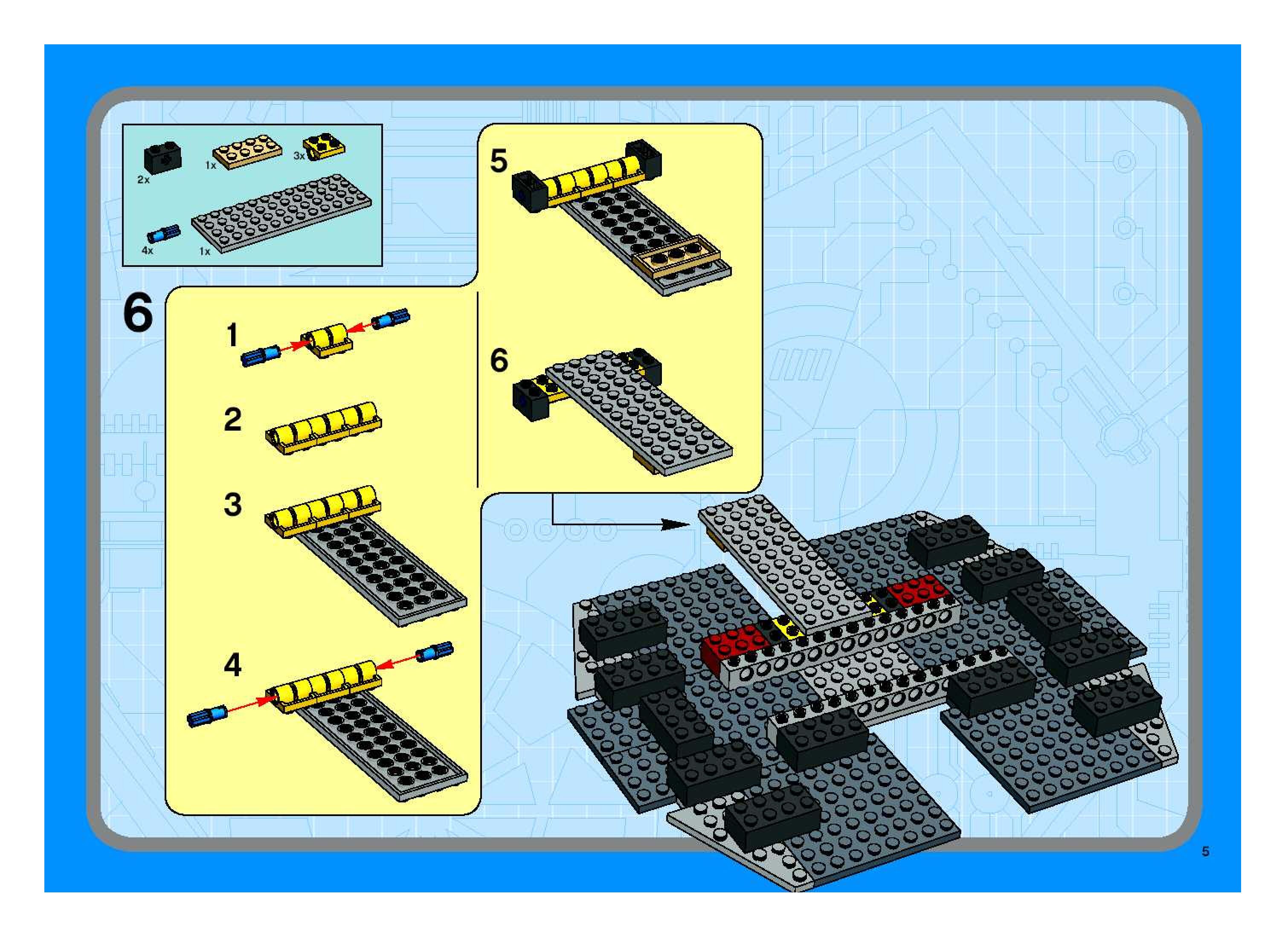 2x
1x
3x
4x
1x

6

1

2

3

4

5

6

5