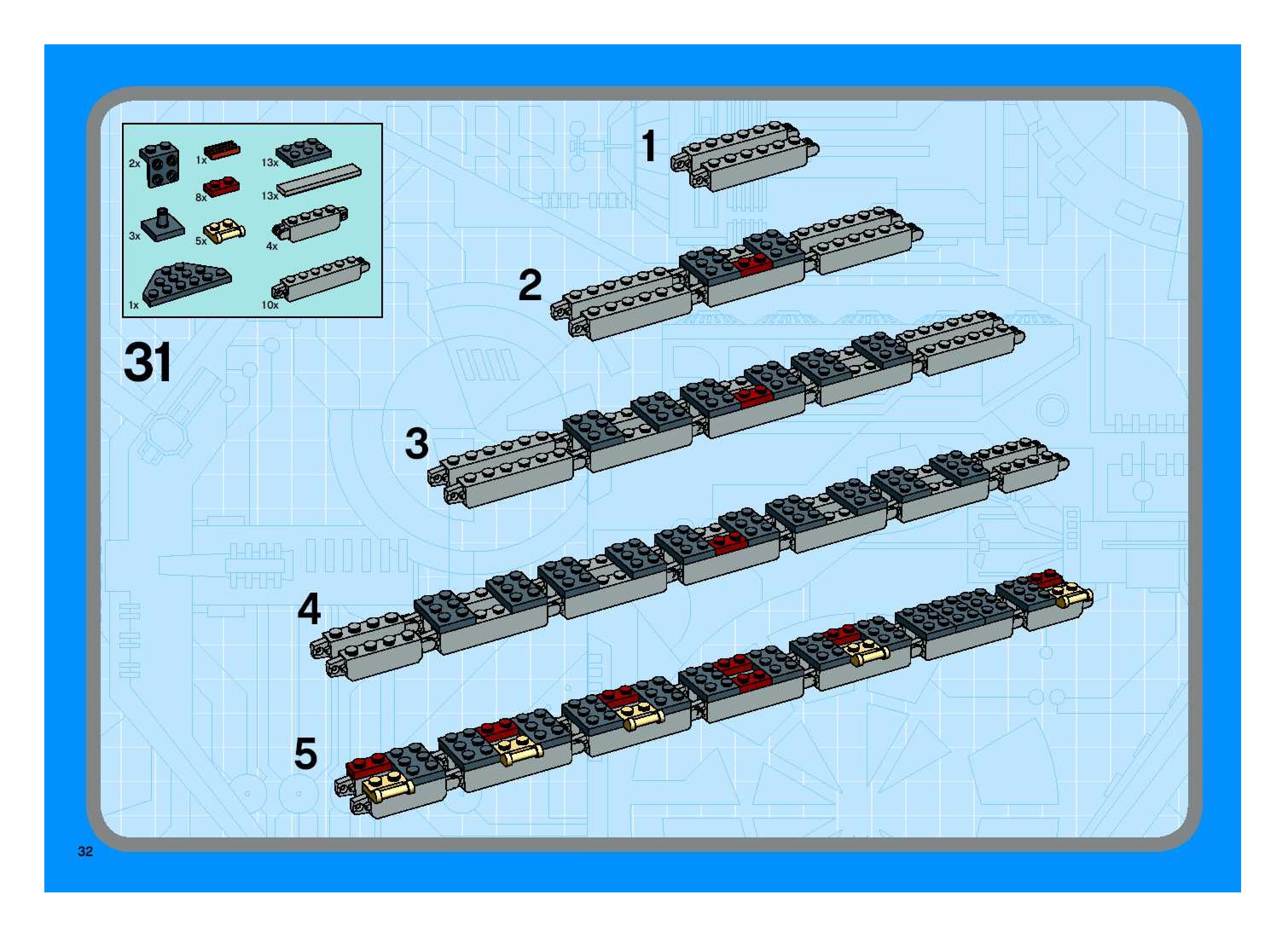 2x
1x
13x
8x
13x
3x
5x
4x
1x
10x

31

1

2

3

4

5

32