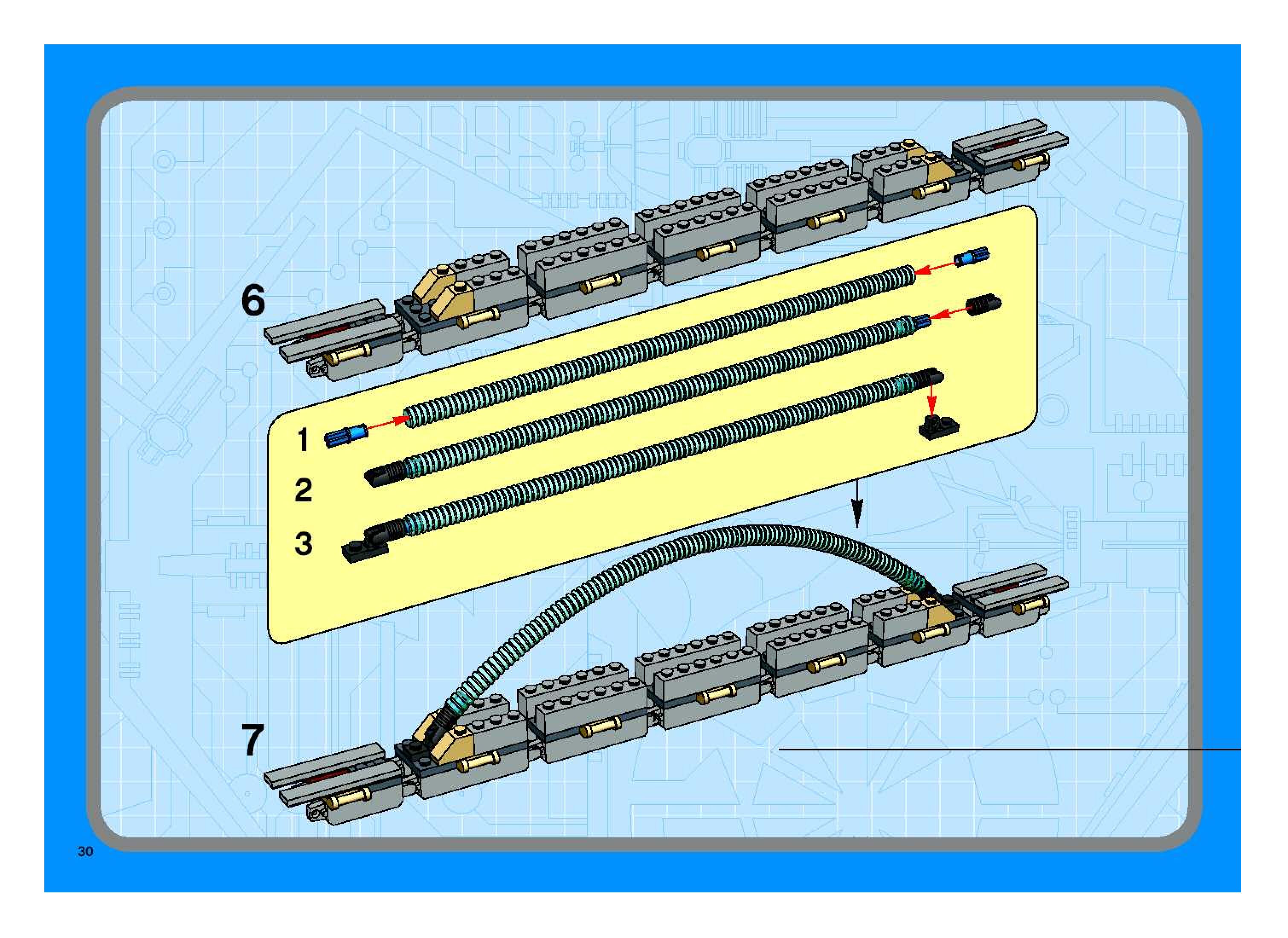 6

1

2

3

7

30