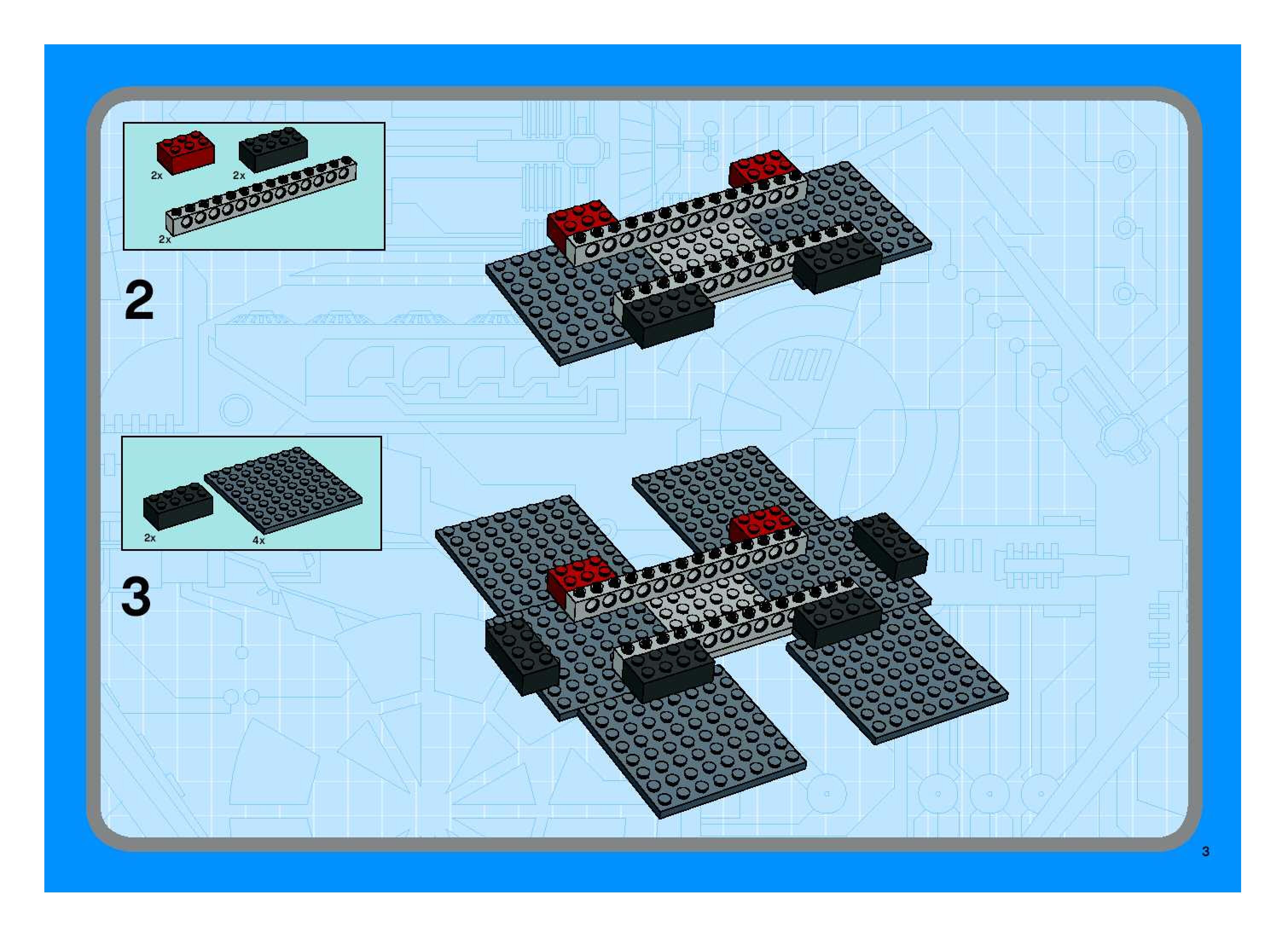 2x
2x
2x
2
2x
4x
3
3