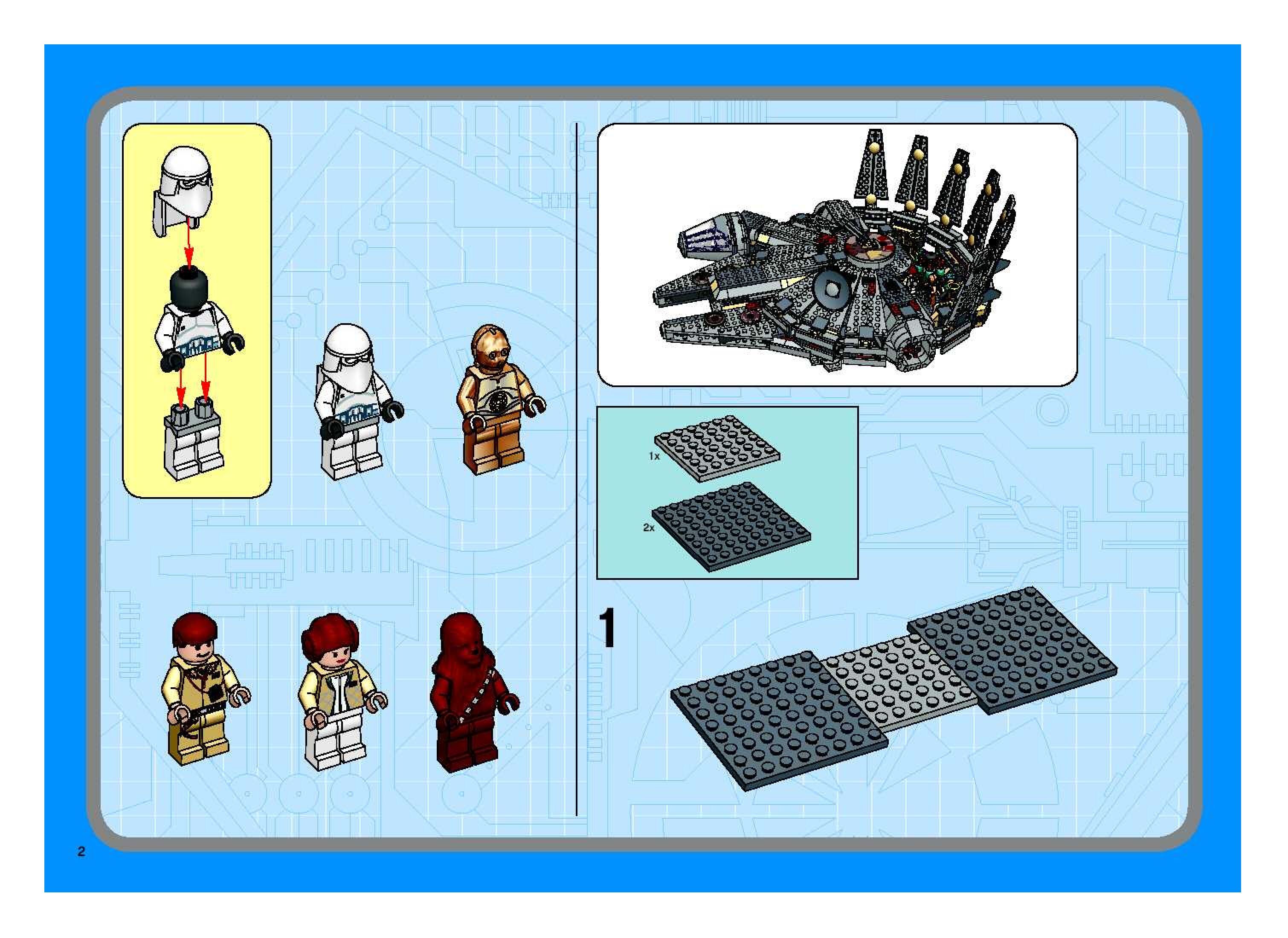 1x

2x

1

2