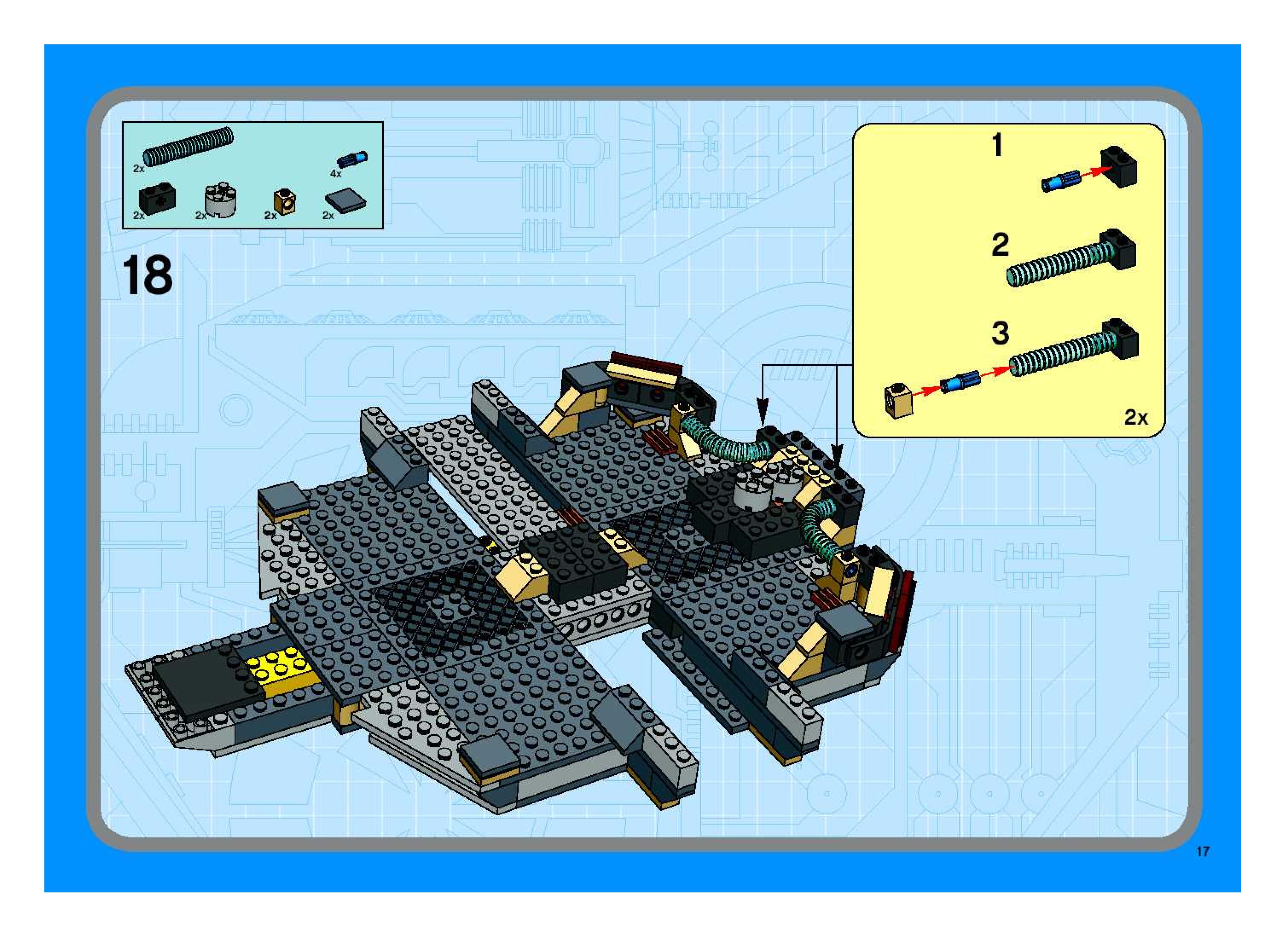 2x
4x
2x
2x
2x
2x

18

1
2
3
2x

17