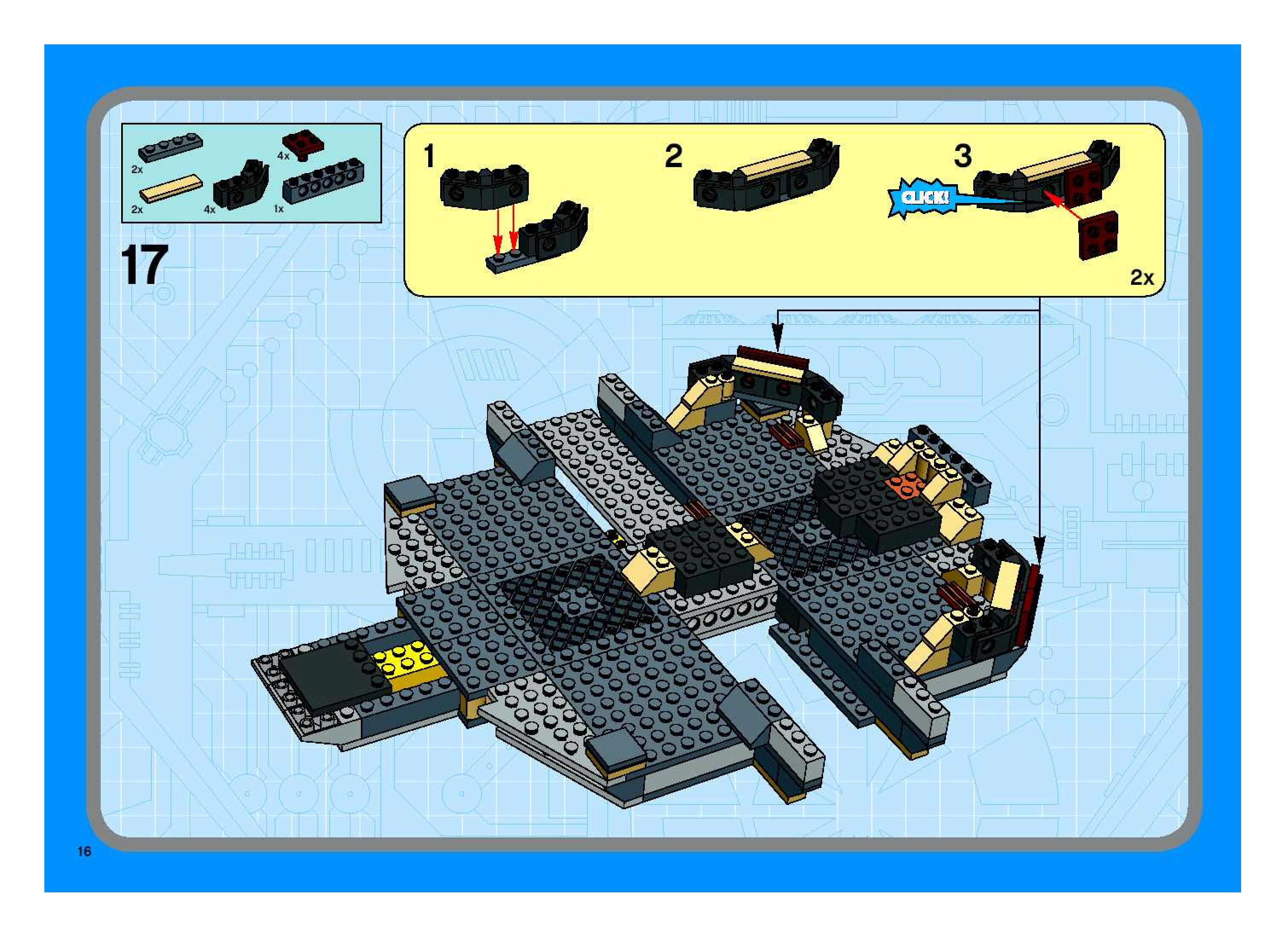 2x
4x
2x
4x
1x

17

1

2

3

CLICK!

2x

16