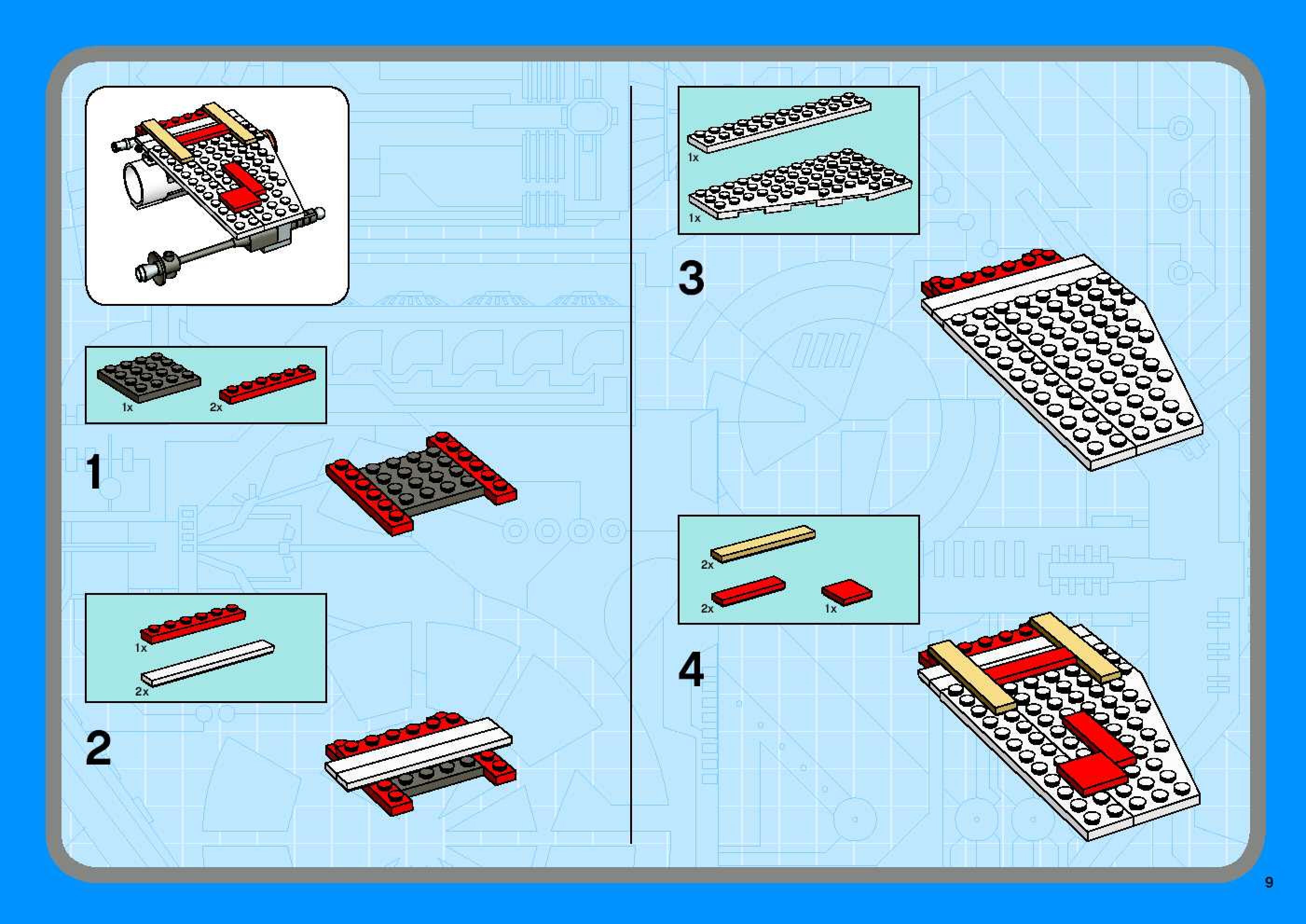 1x 2x

1

1x
2x

2

1x
1x

3

2x
2x 1x

4

9