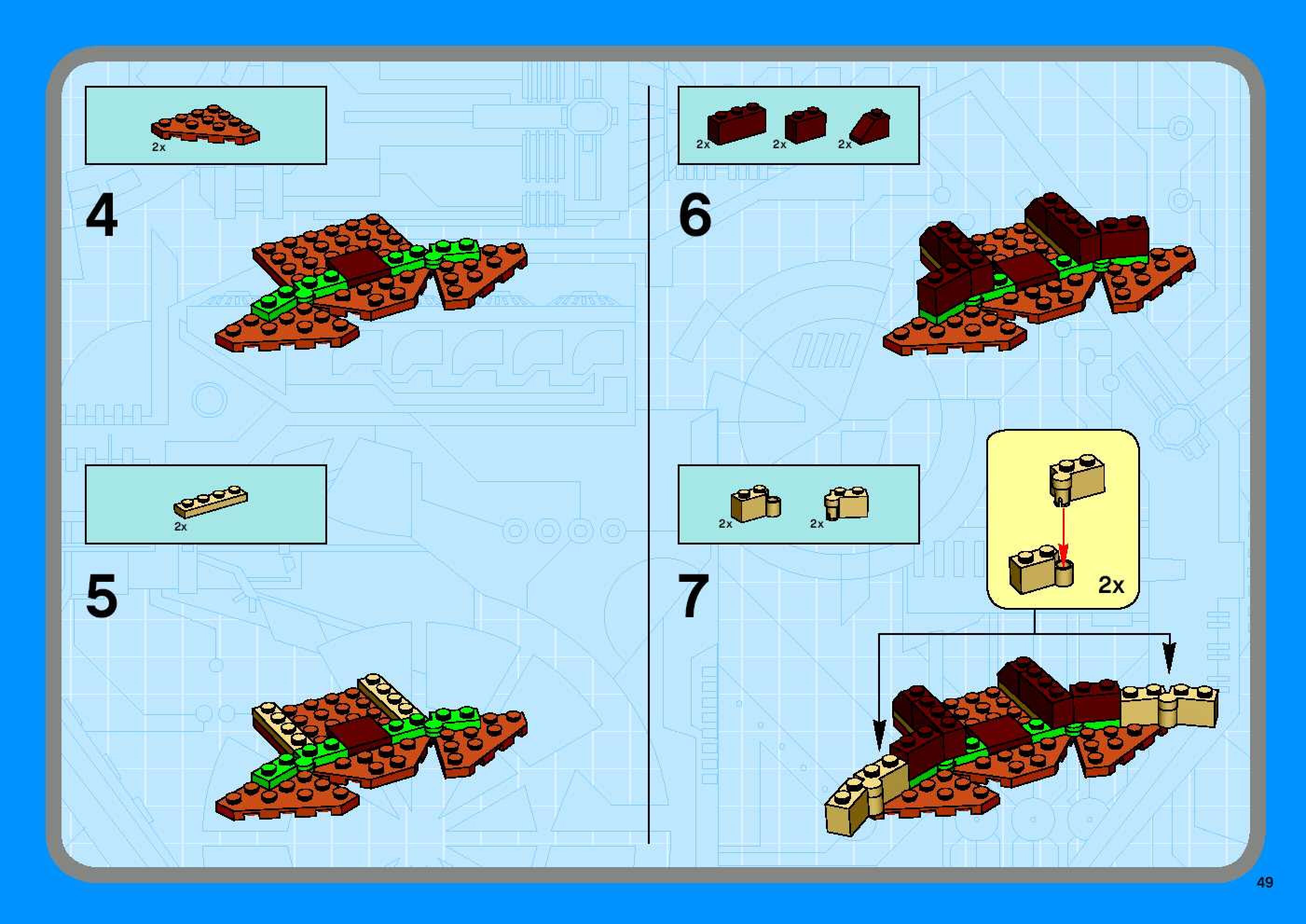 2x

4

2x

5

2x 2x 2x

6

2x 2x

7

2x

49