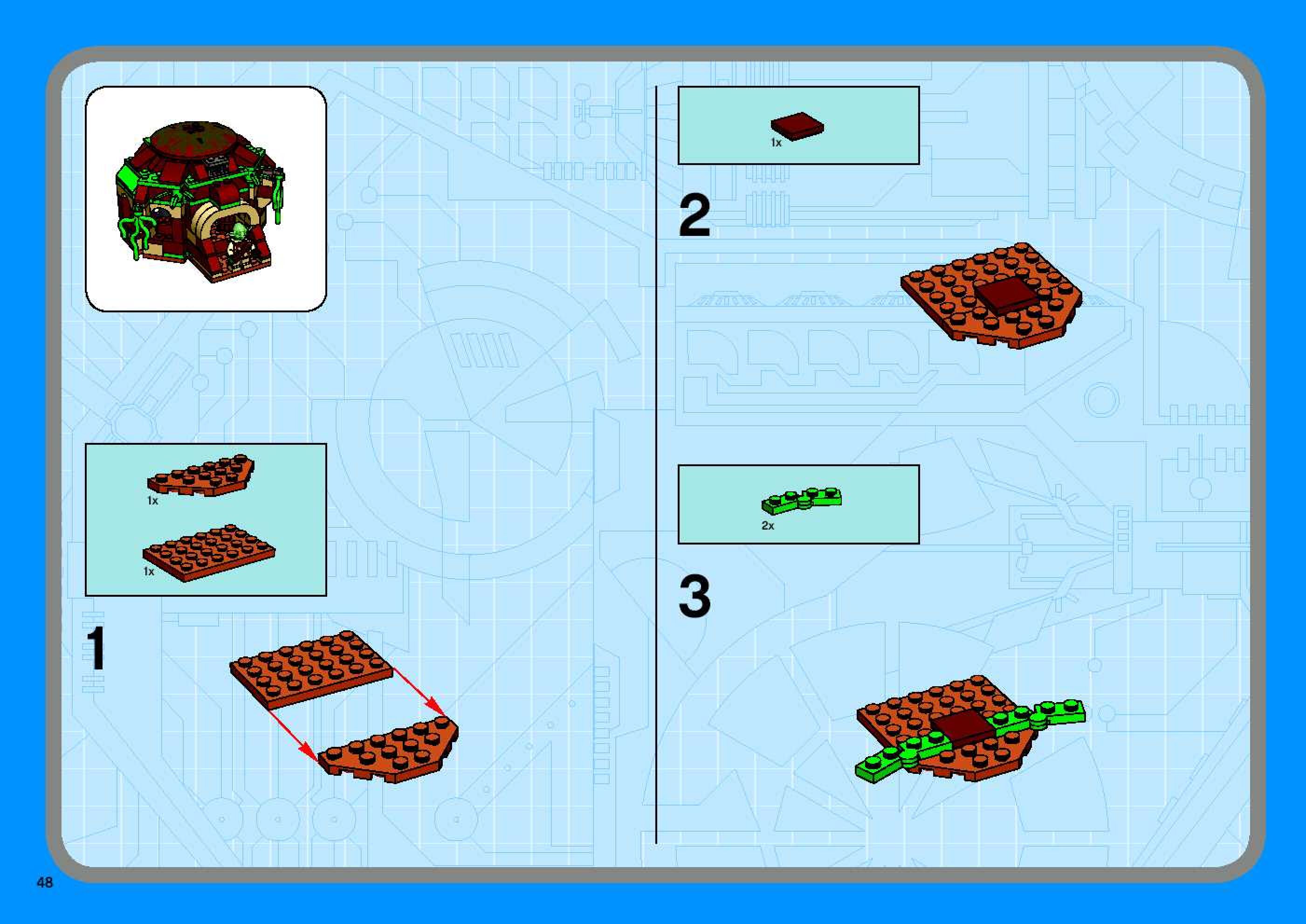 1x

1x

1

1x

2

2x

3

48