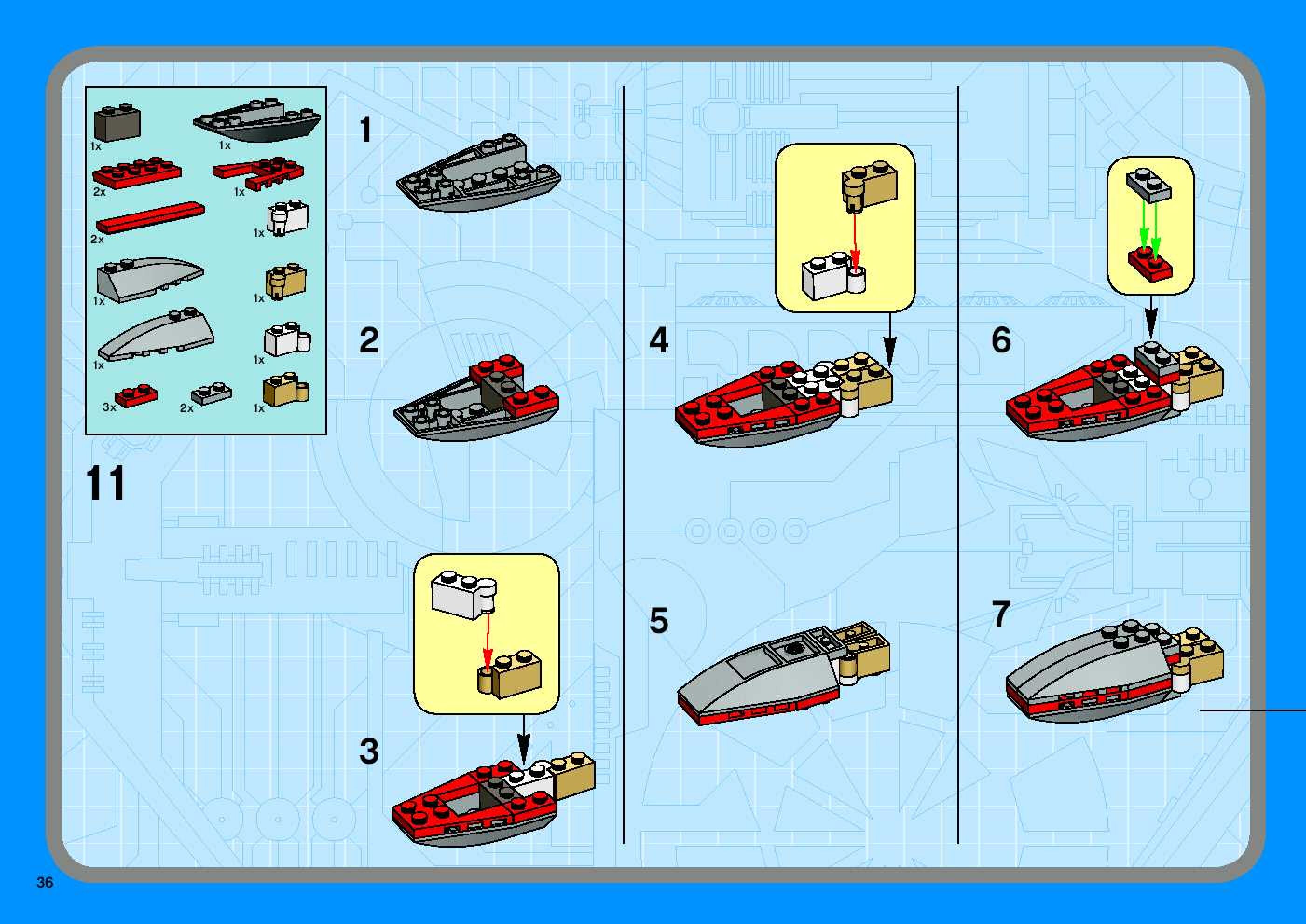 1x
1x
2x
1x
2x
1x
1x
1x
1x
1x
3x
2x
1x

11

1

2

3

4

5

6

7

36