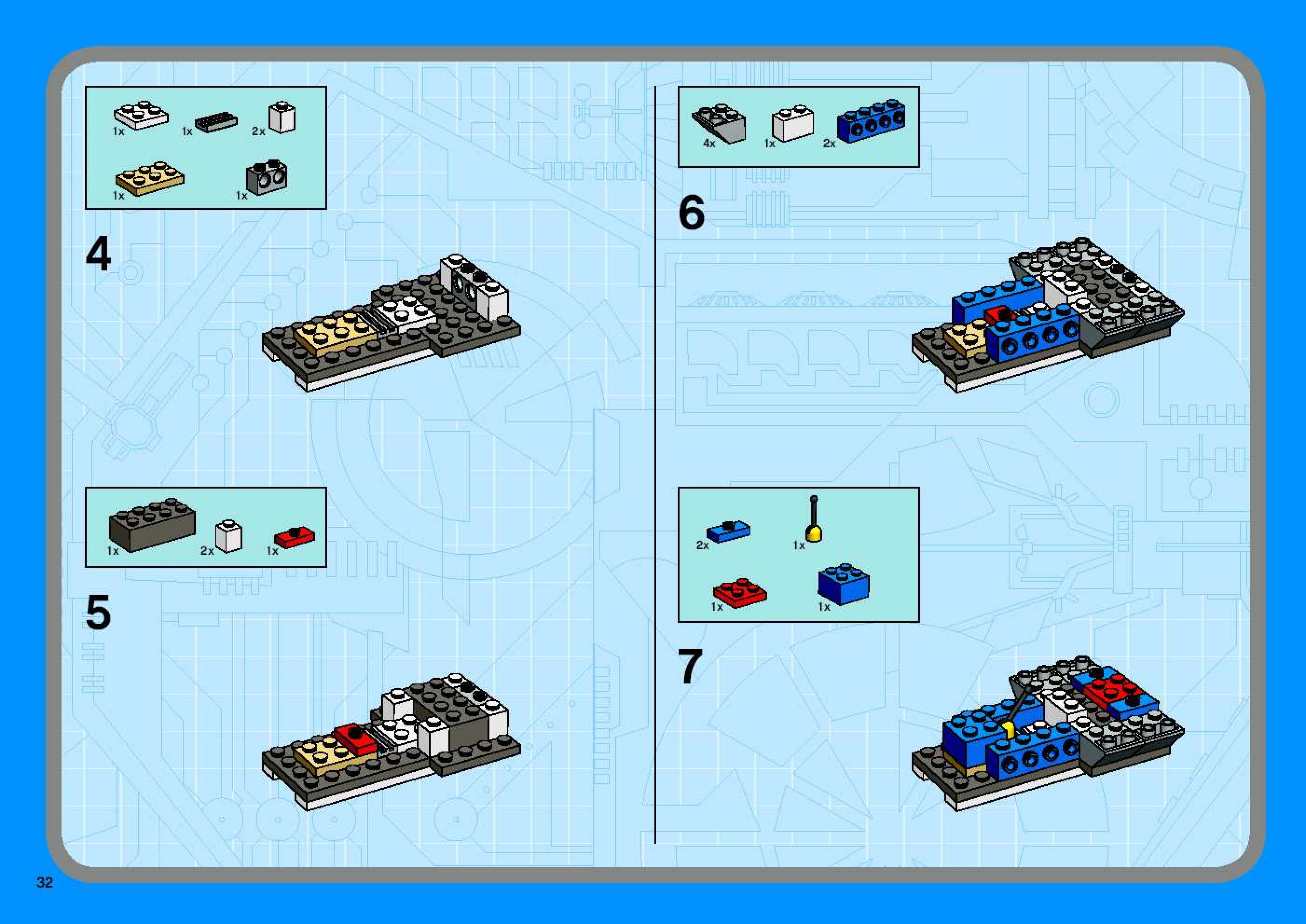 1x 1x 2x
1x 1x

4

1x 2x 1x

5

4x 1x 2x

6

2x 1x
1x 1x

7

32