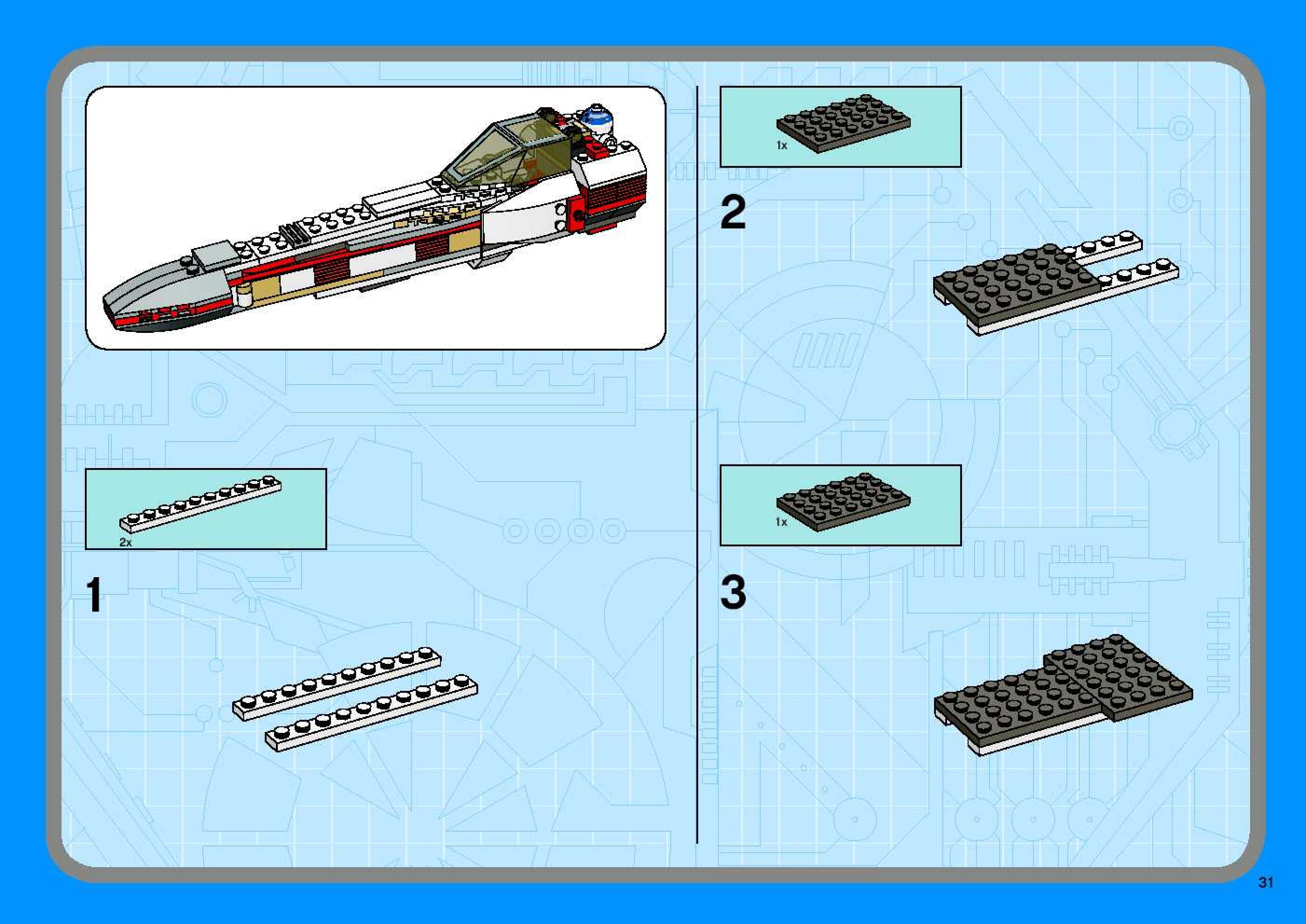 2x

1

1x

2

1x

3

31