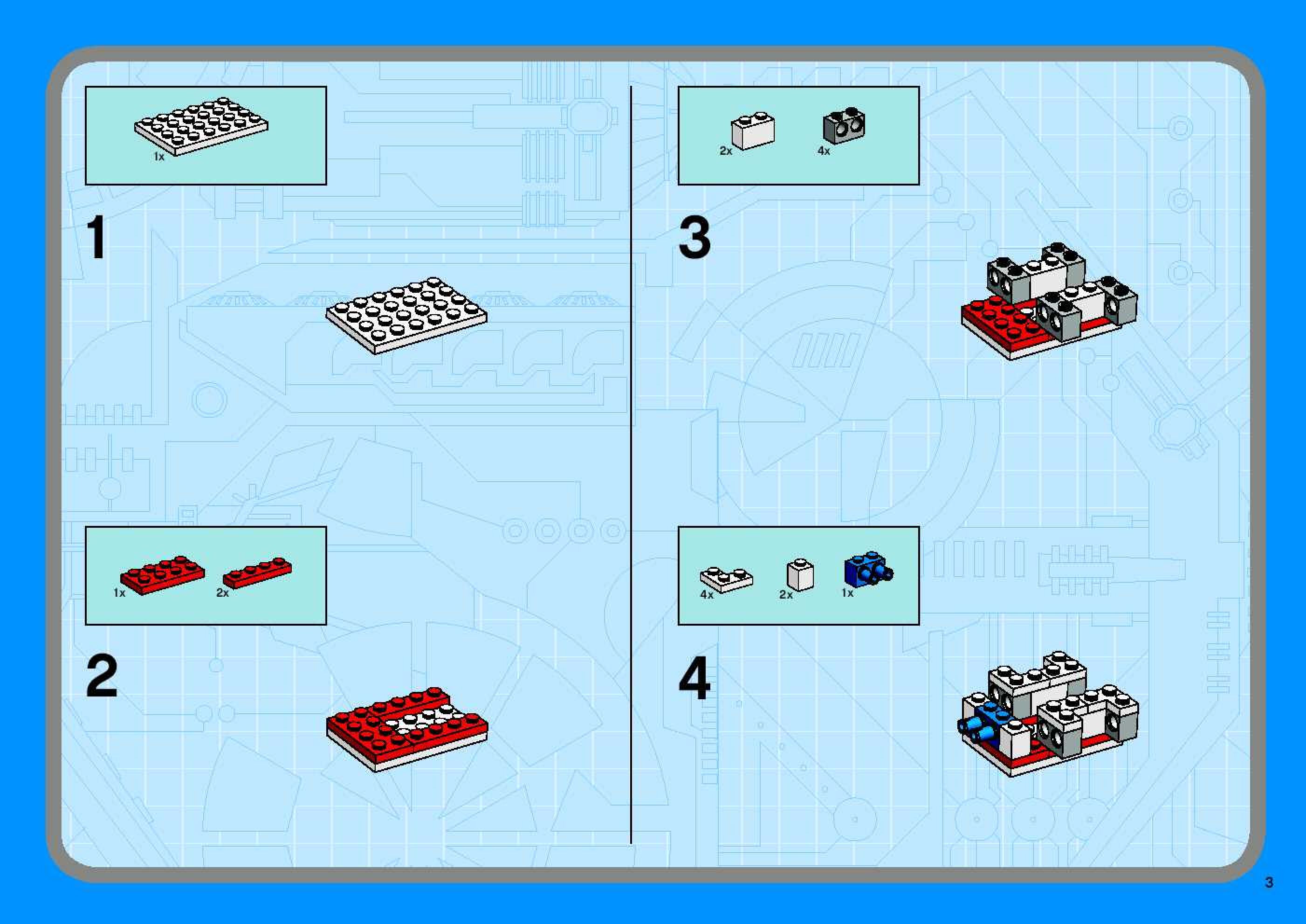 1x

1

1x 2x

2

2x 4x

3

4x 2x 1x

4

3