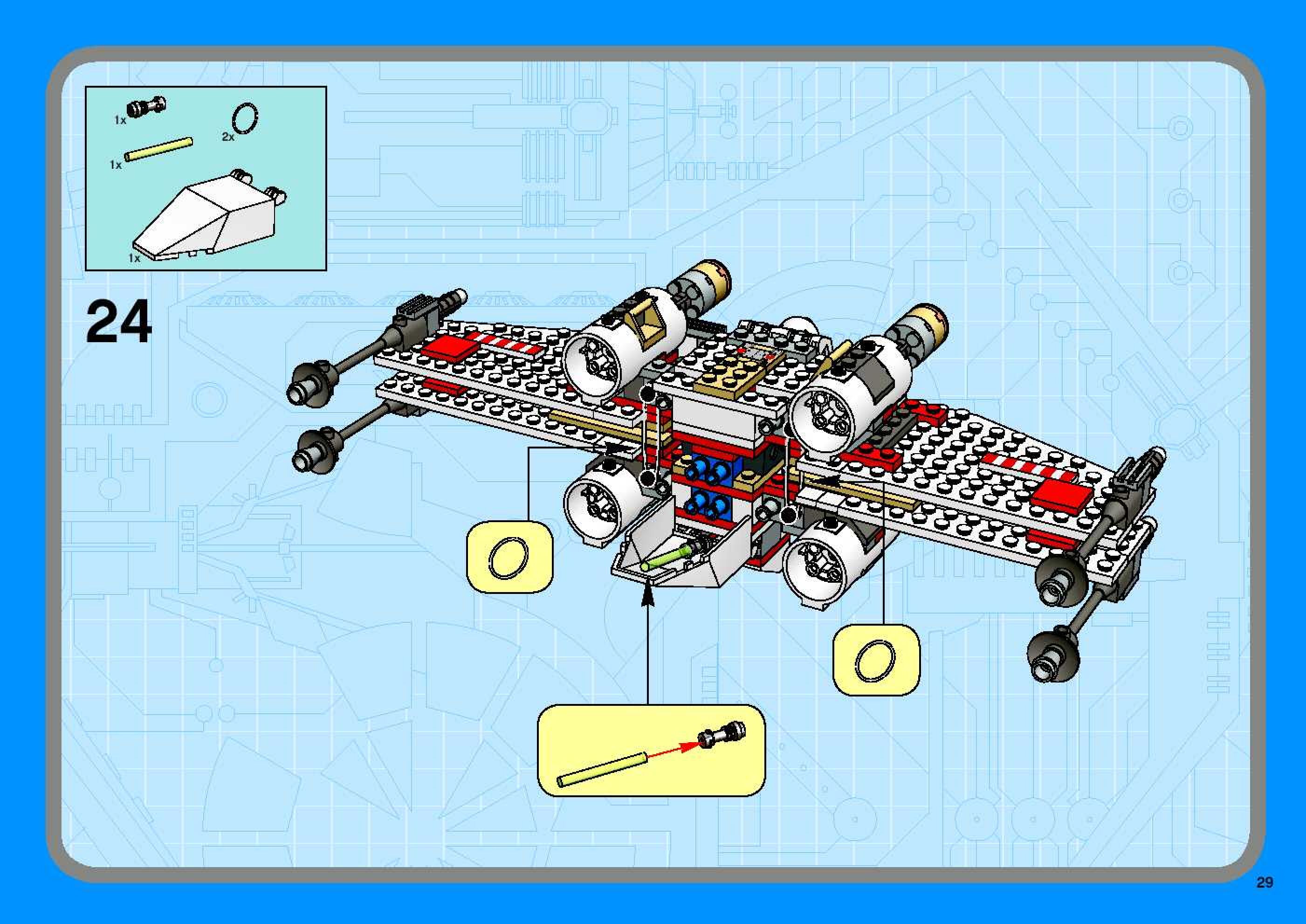 1x
2x
1x
1x

24

29