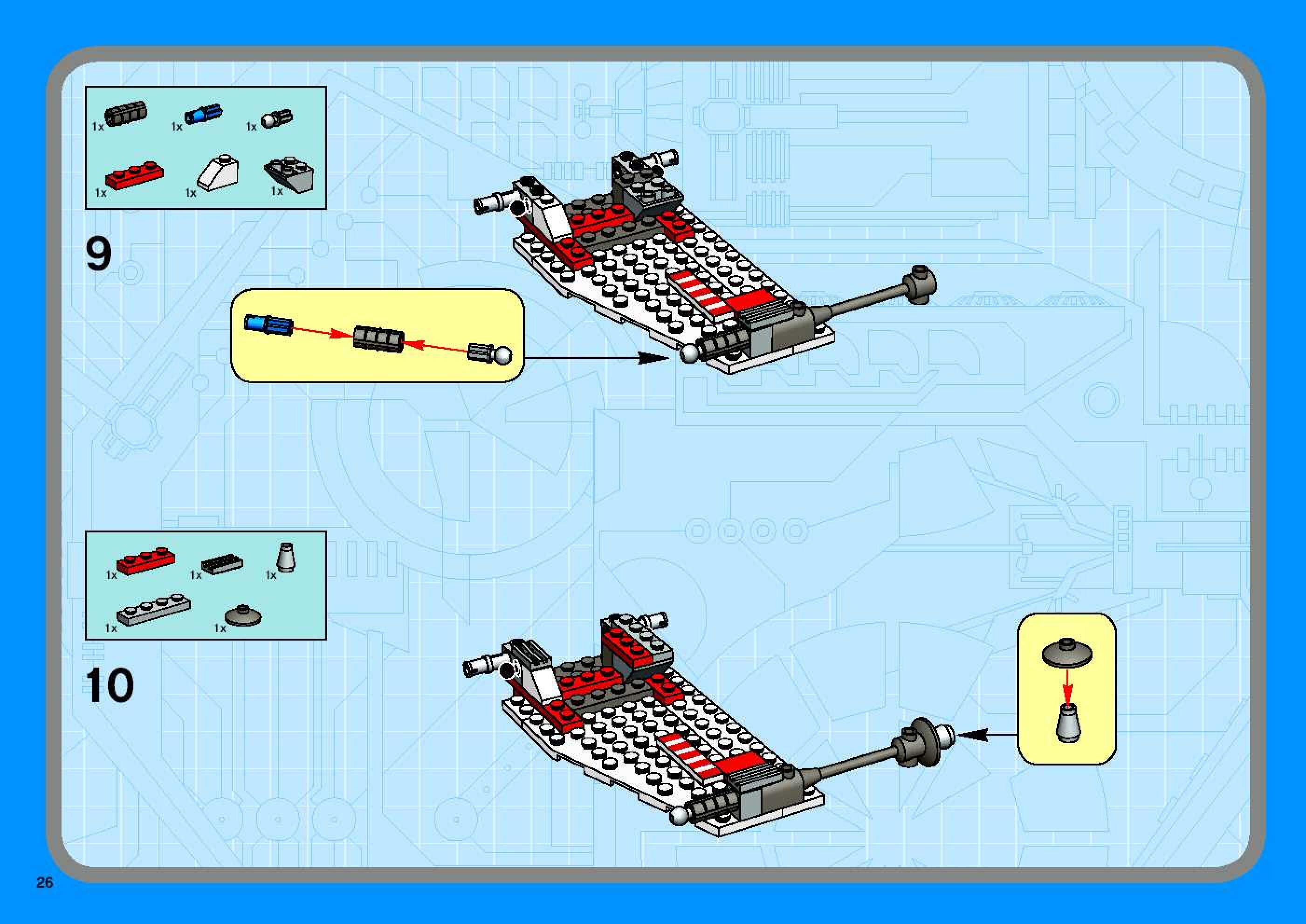 1x 1x 1x
1x 1x 1x

9

1x 1x 1x
1x 1x

10

26