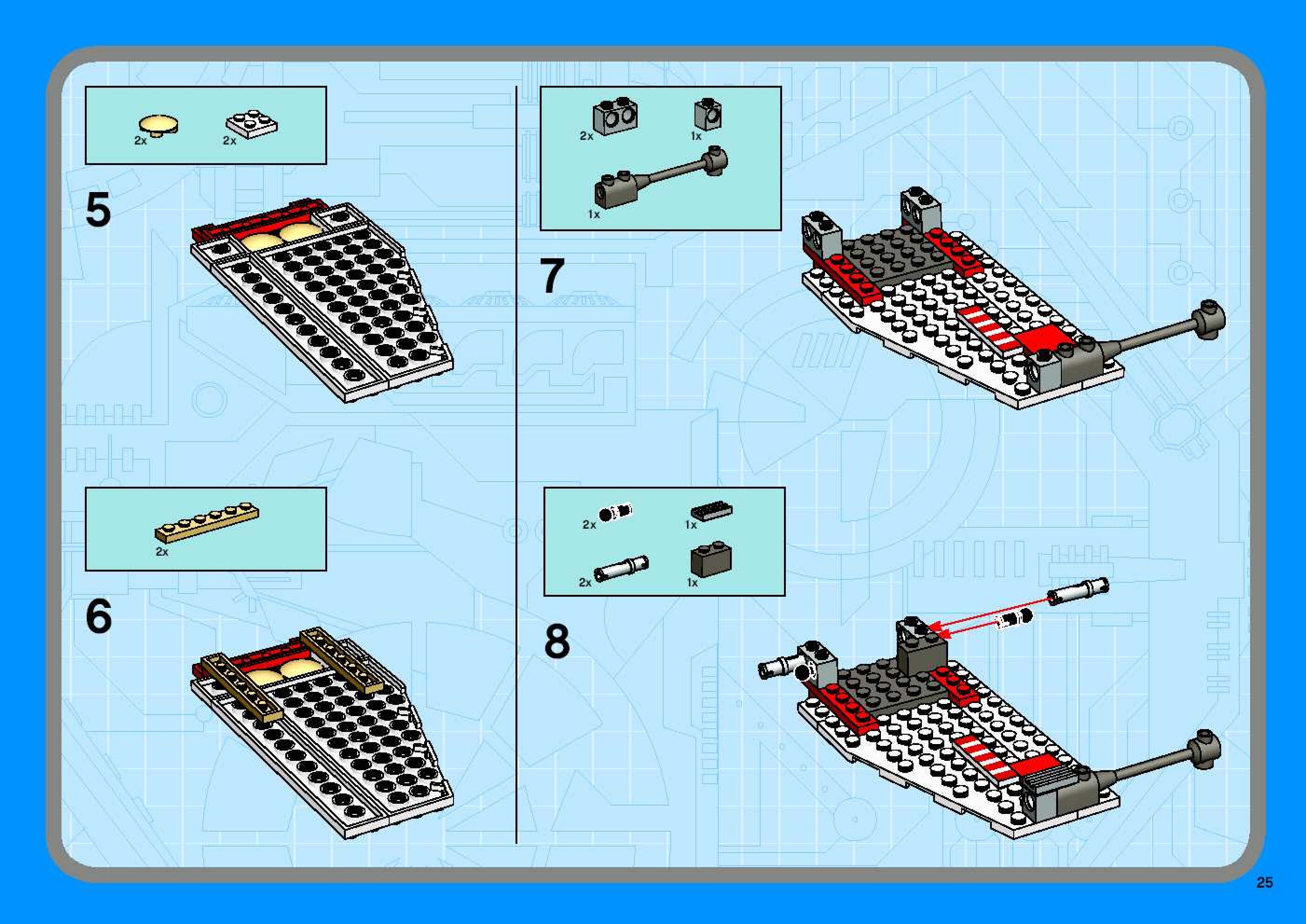 2x 2x

5

2x

6

2x 1x

1x

7

2x 1x

2x 1x

8

25