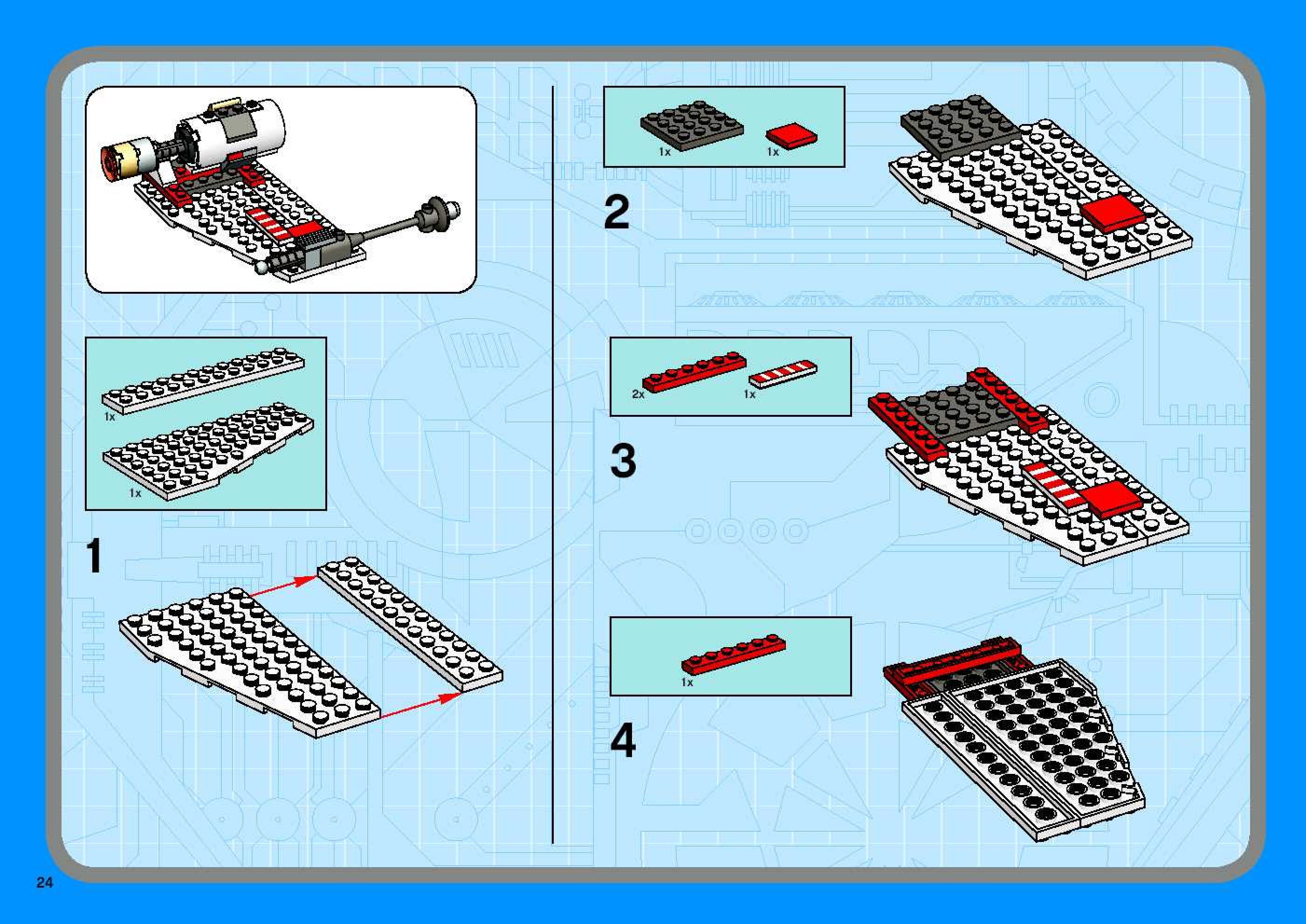 1x

1x

1

1x

1x

2

2x

1x

3

1x

4

24