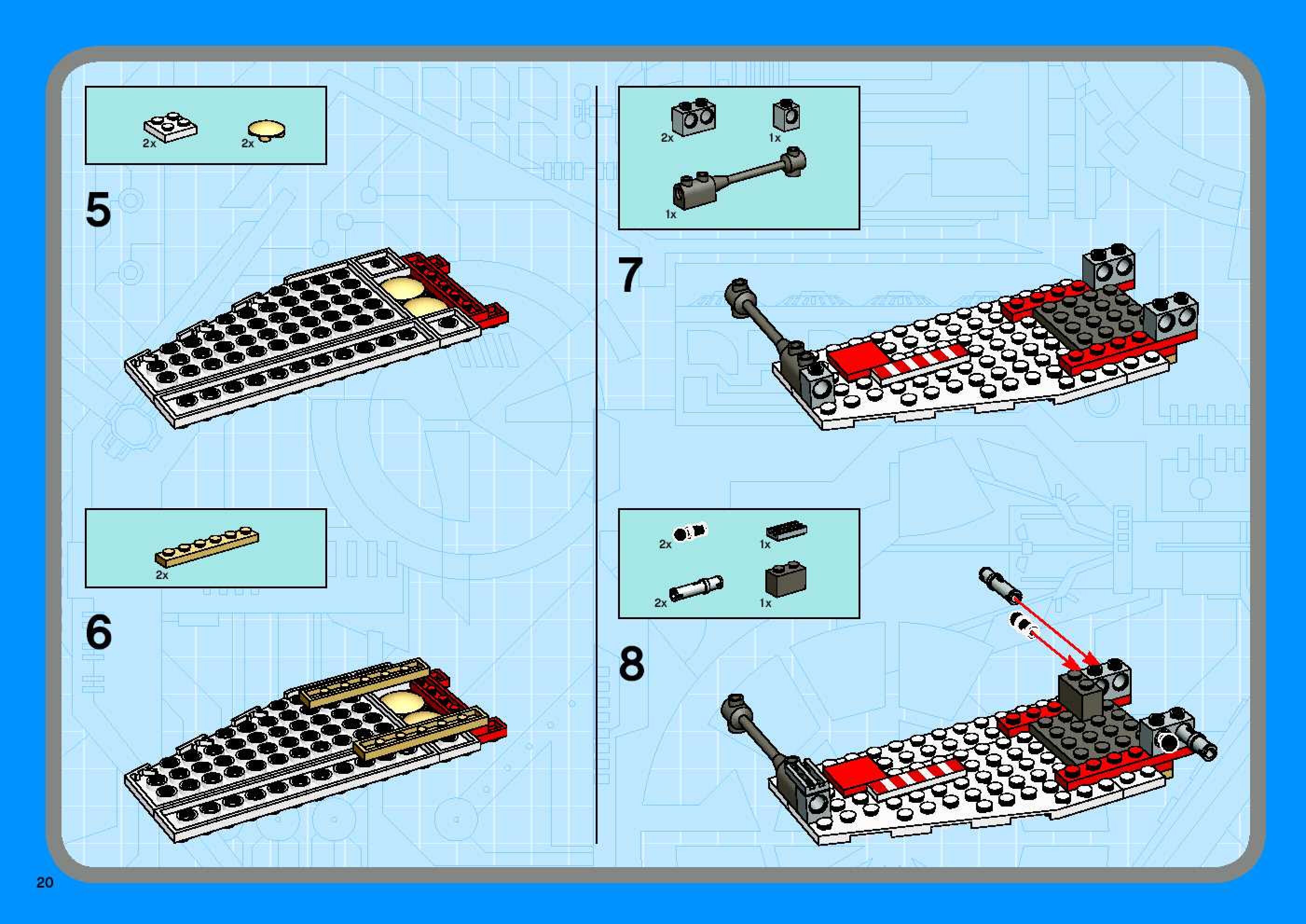 2x 2x

5

2x

6

2x 1x

1x

7

2x 1x

2x 1x

8

20